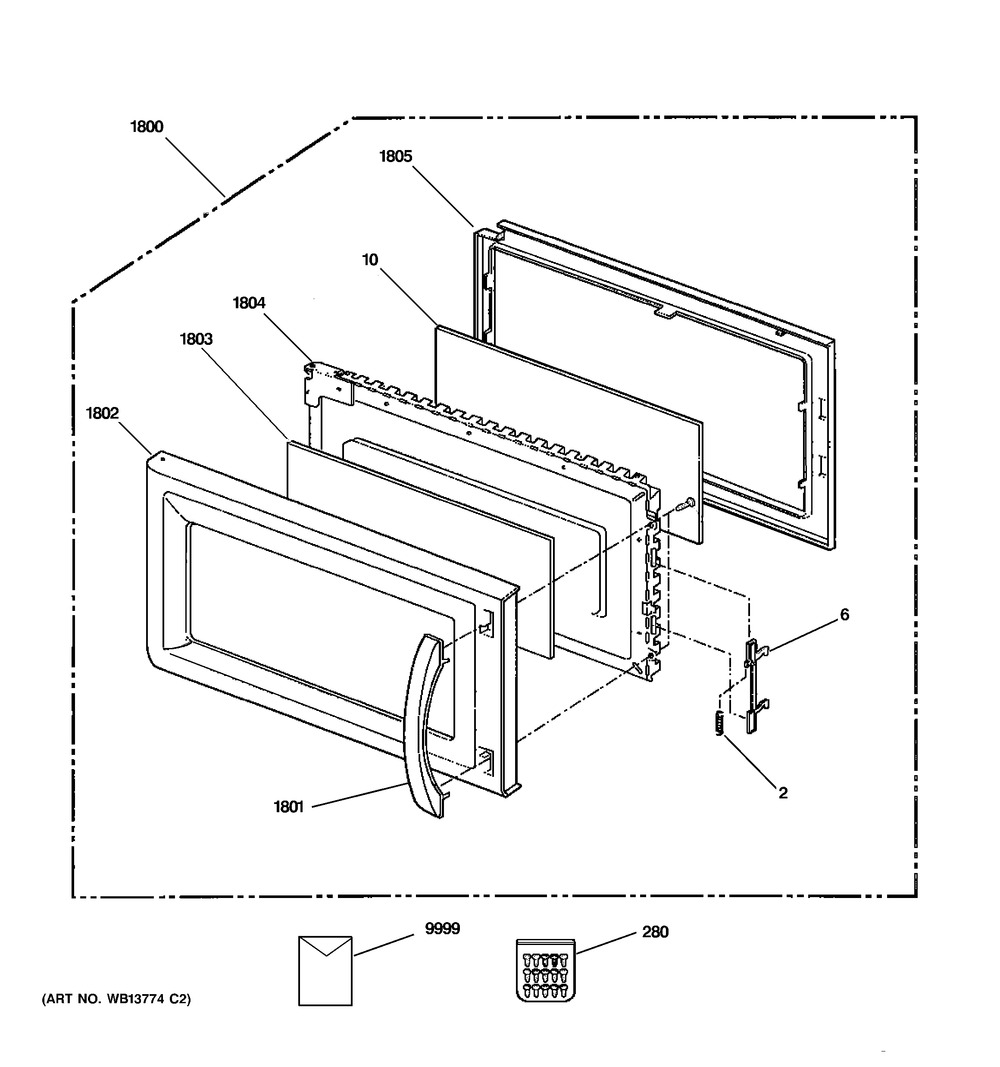 1800

1805

10

1804

1803

1802

6

2

1801

9999

280

(ART NO. WB13774 C2)