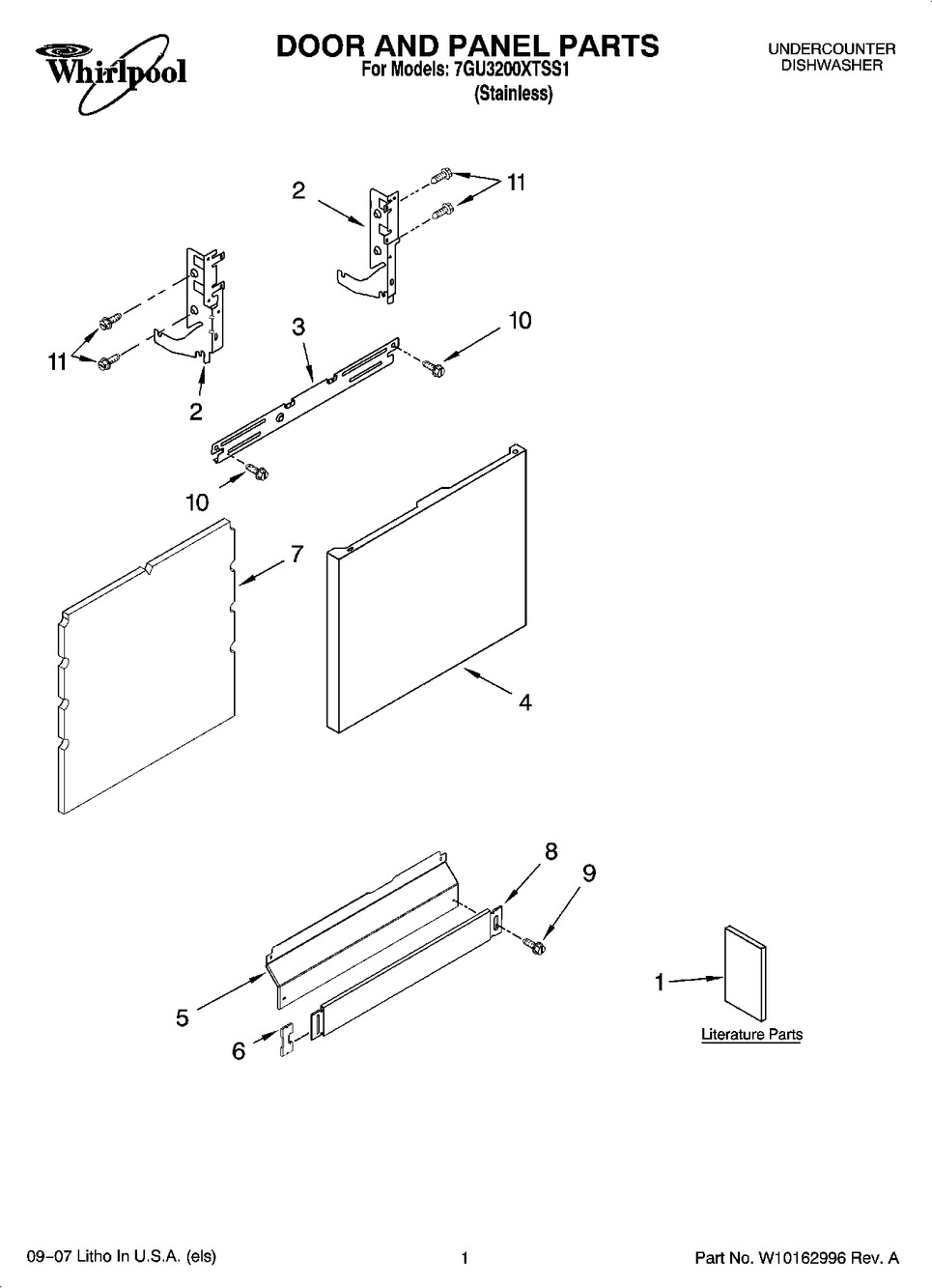 Whirlpool

DOOR AND PANEL PARTS
For Models: 7GU3200XTSS1
(Stainless)

UNDERCOUNTER
DISHWASHER

2
11
11
2
3
10
10
7
4
8
9
5
6
1
Literature Parts

09-07 Litho In U.S.A. (els)
1
Part No. W10162996 Rev. A