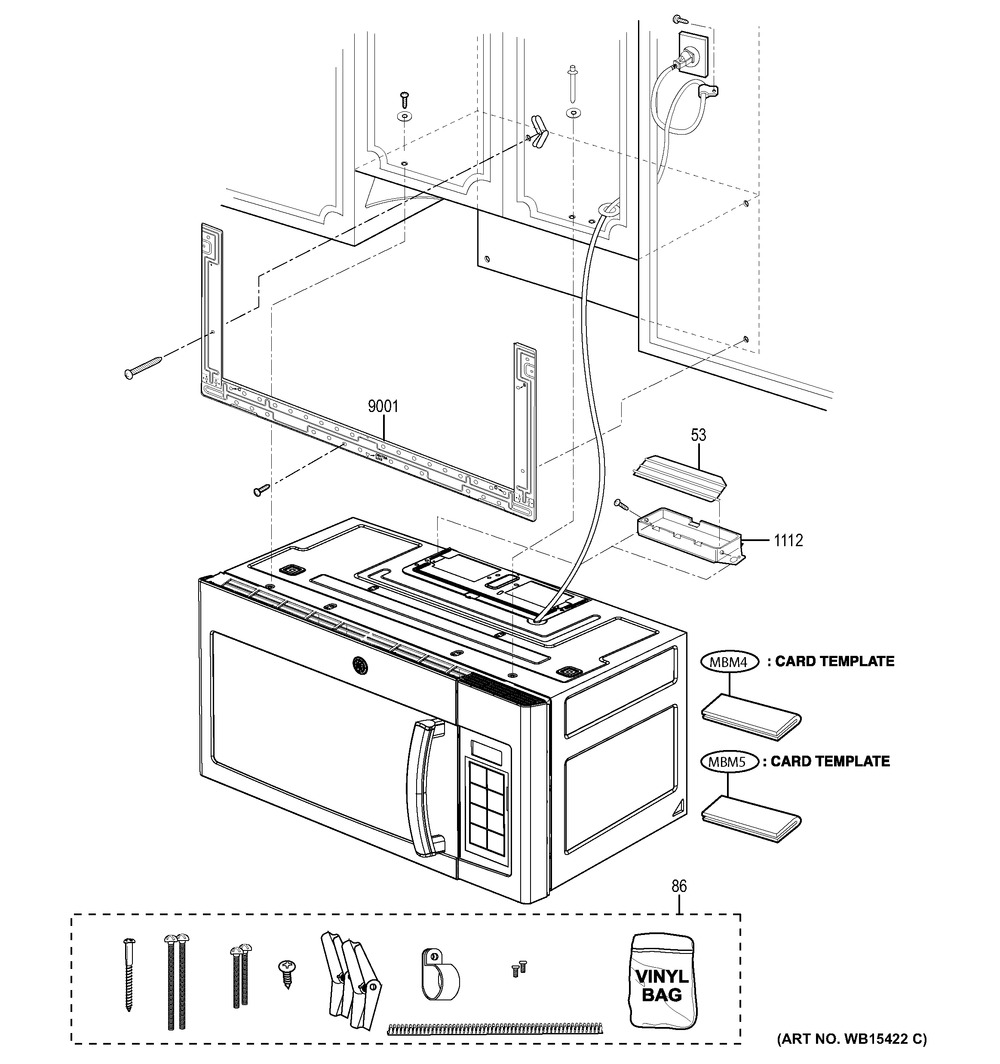 9001

53

1112

MBM4 : CARD TEMPLATE

MBM5 : CARD TEMPLATE

86

VINYL BAG

(ART NO. WB15422 C)