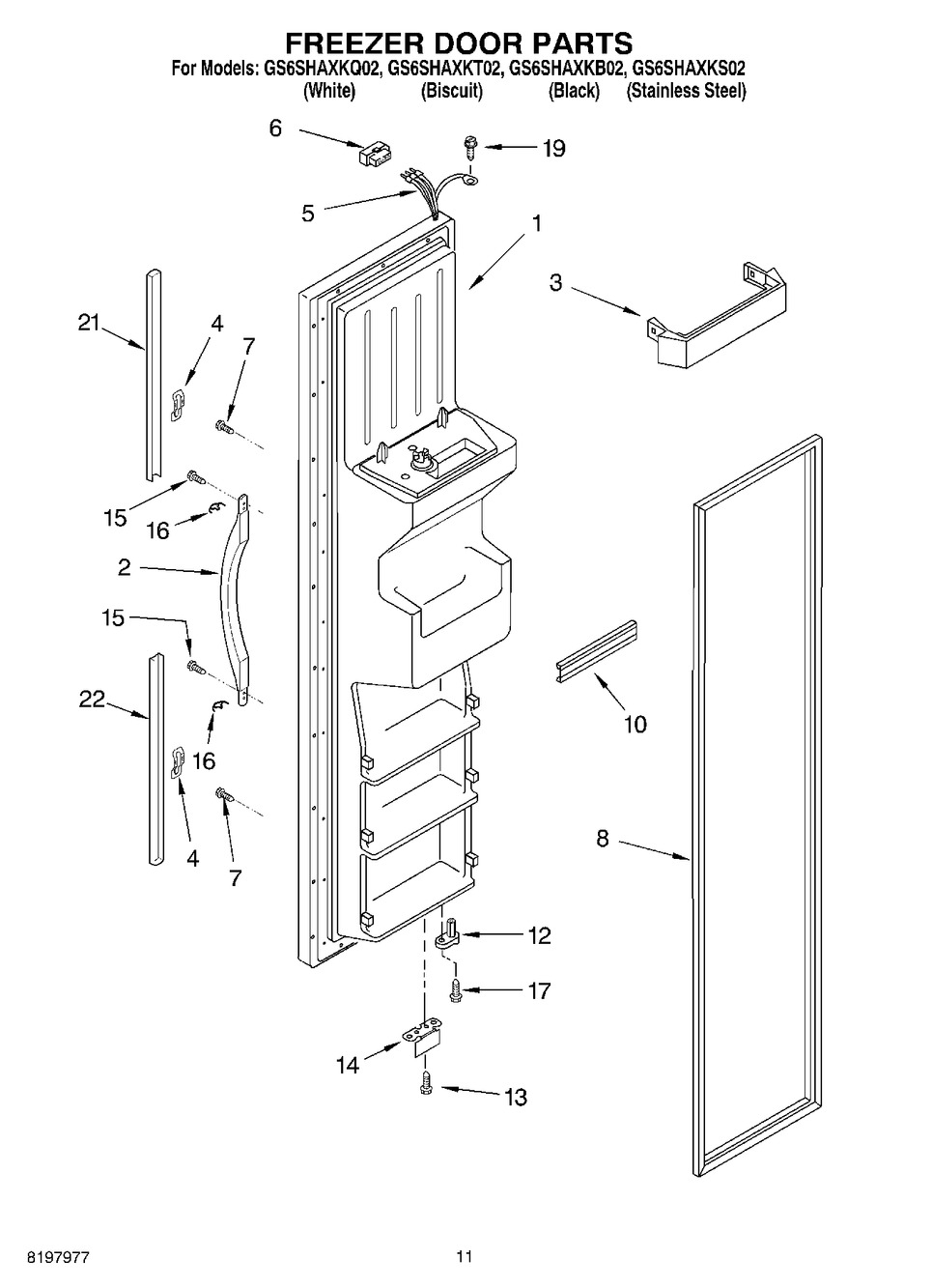 FREEZER DOOR PARTS
For Models: GS6SHAXKQ02, GS6SHAXKT02, GS6SHAXKB02, GS6SHAXKS02
(White) (Biscuit) (Black) (Stainless Steel)

6
19
5
1
3
21
4
7
15
16
2
15
22
16
4
7
10
8
12
17
14
13

8197977
11