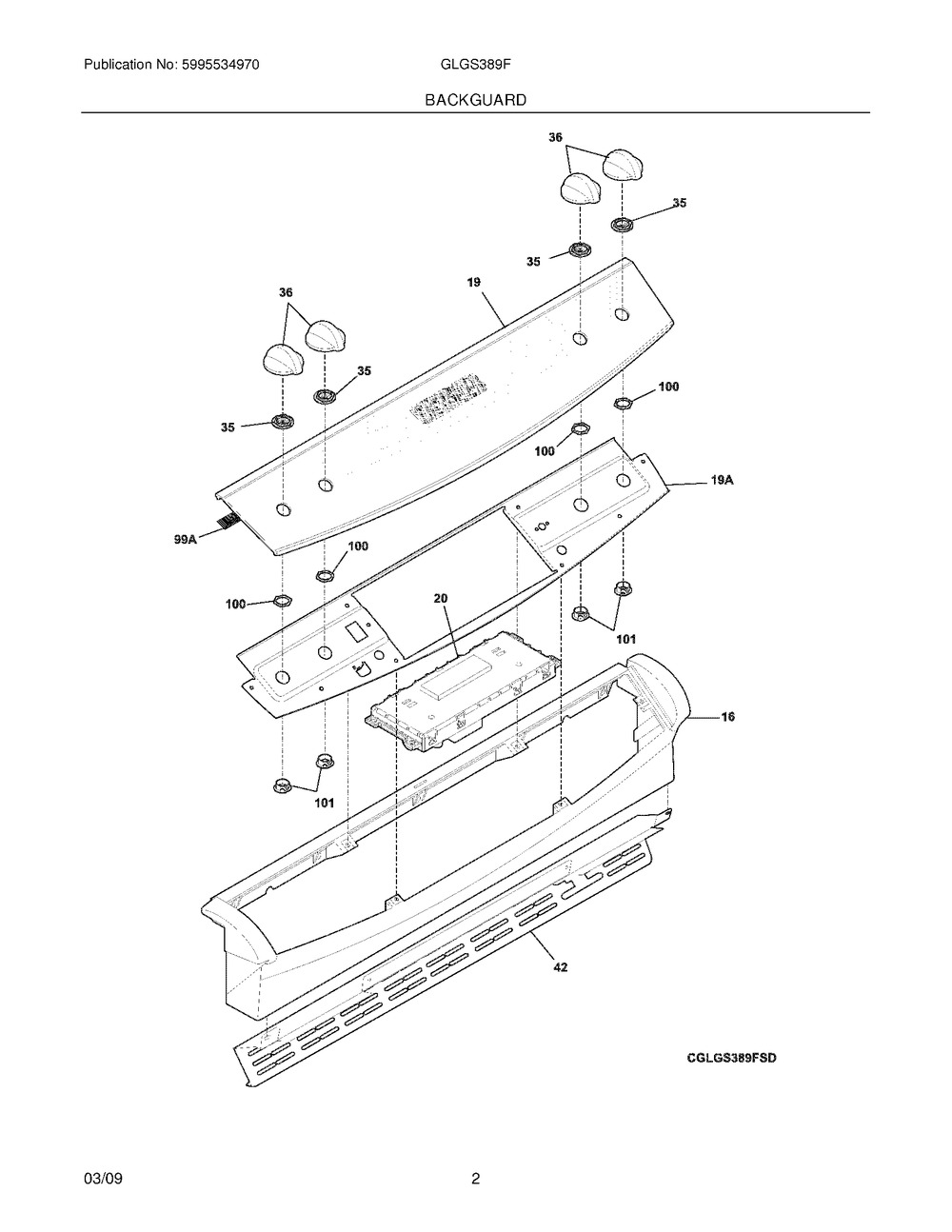 Publication No: 5995534970

GLGS389F

BACKGUARD

36

35

35

19

36

35

35

100

100

19A

99A

100

100

20

101

16

101

42

CGLGS389FSD

03/09

2