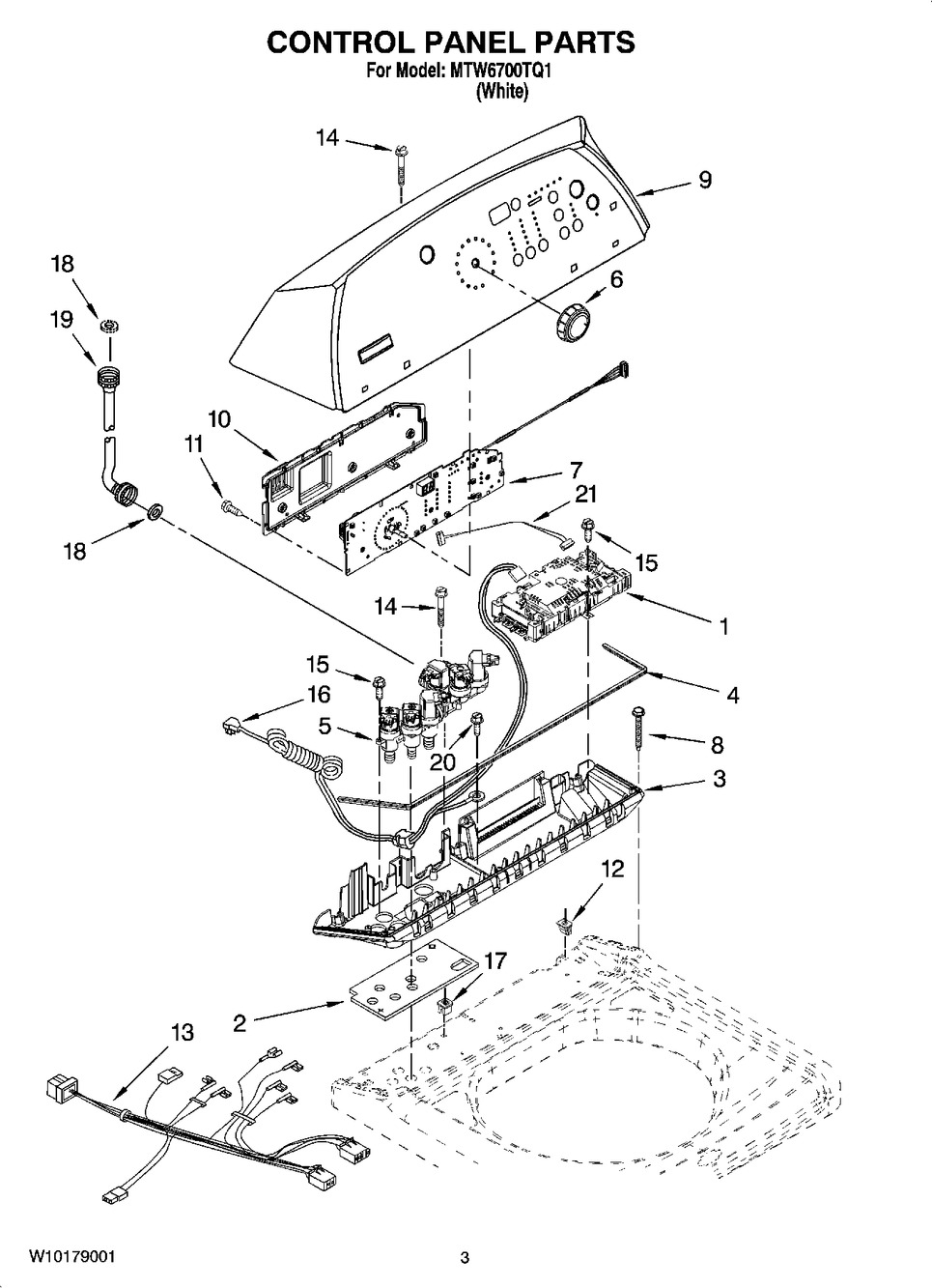 CONTROL PANEL PARTS
For Model: MTW6700TQ1
(White)

14
9
18
19
6
10
11
7
21
18
15
14
1
15
16
4
5
20
8
3
12
17
2
13

W10179001
3