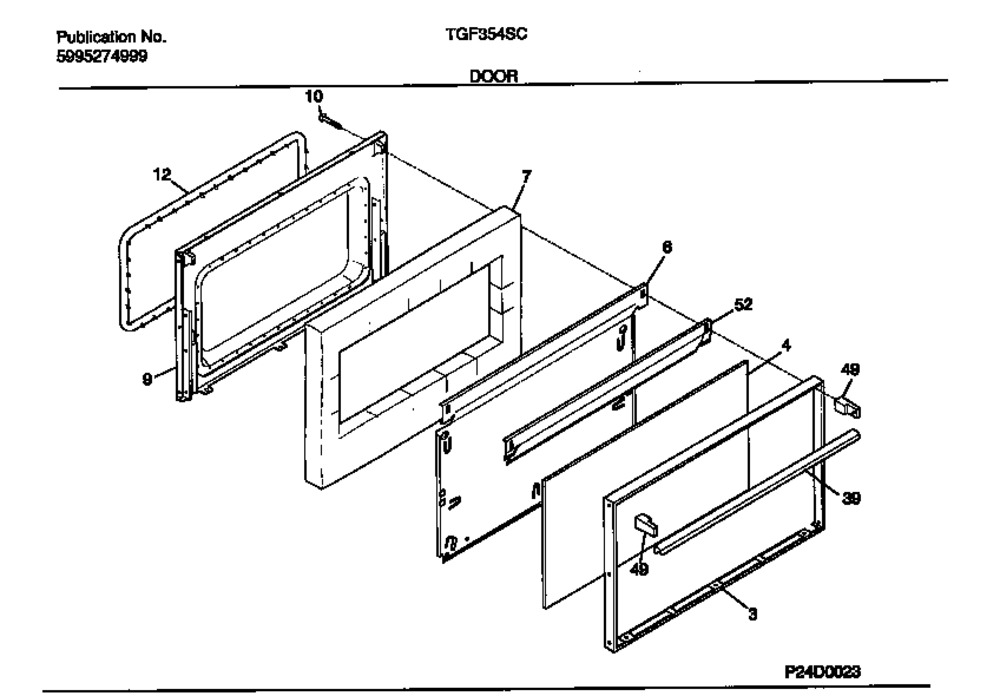 Publication No.
5995274999

TGF354SC

DOOR

10
12
7
6
52
4
49
9
39
49
3

P24D0023