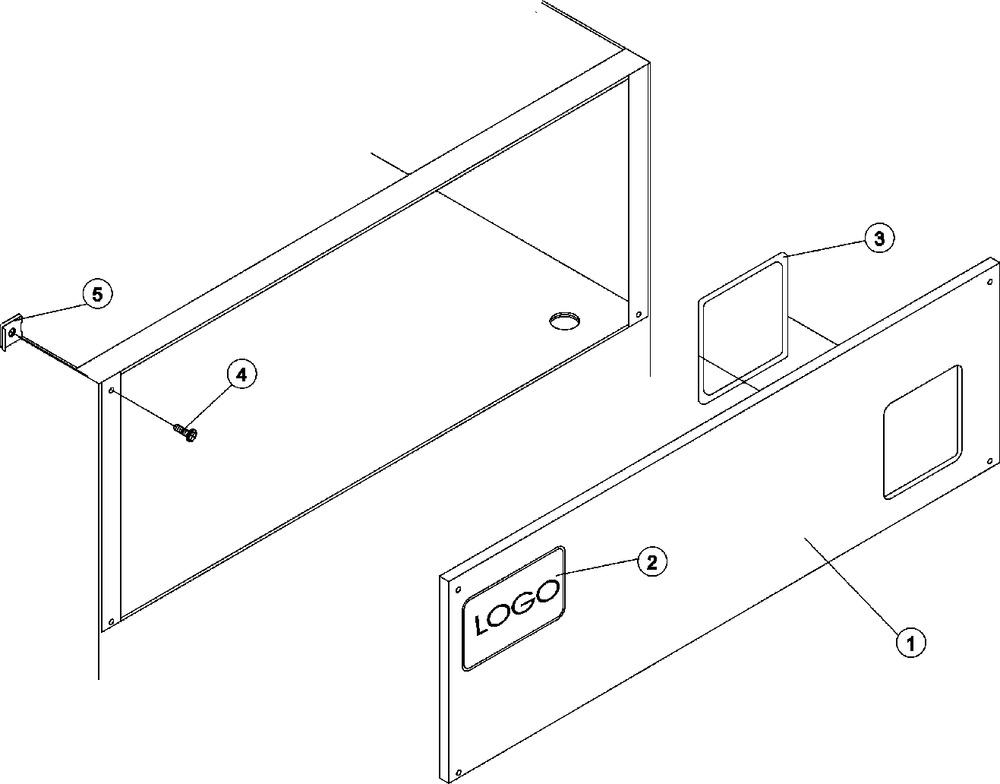 3
5
4
2
LOGO
1