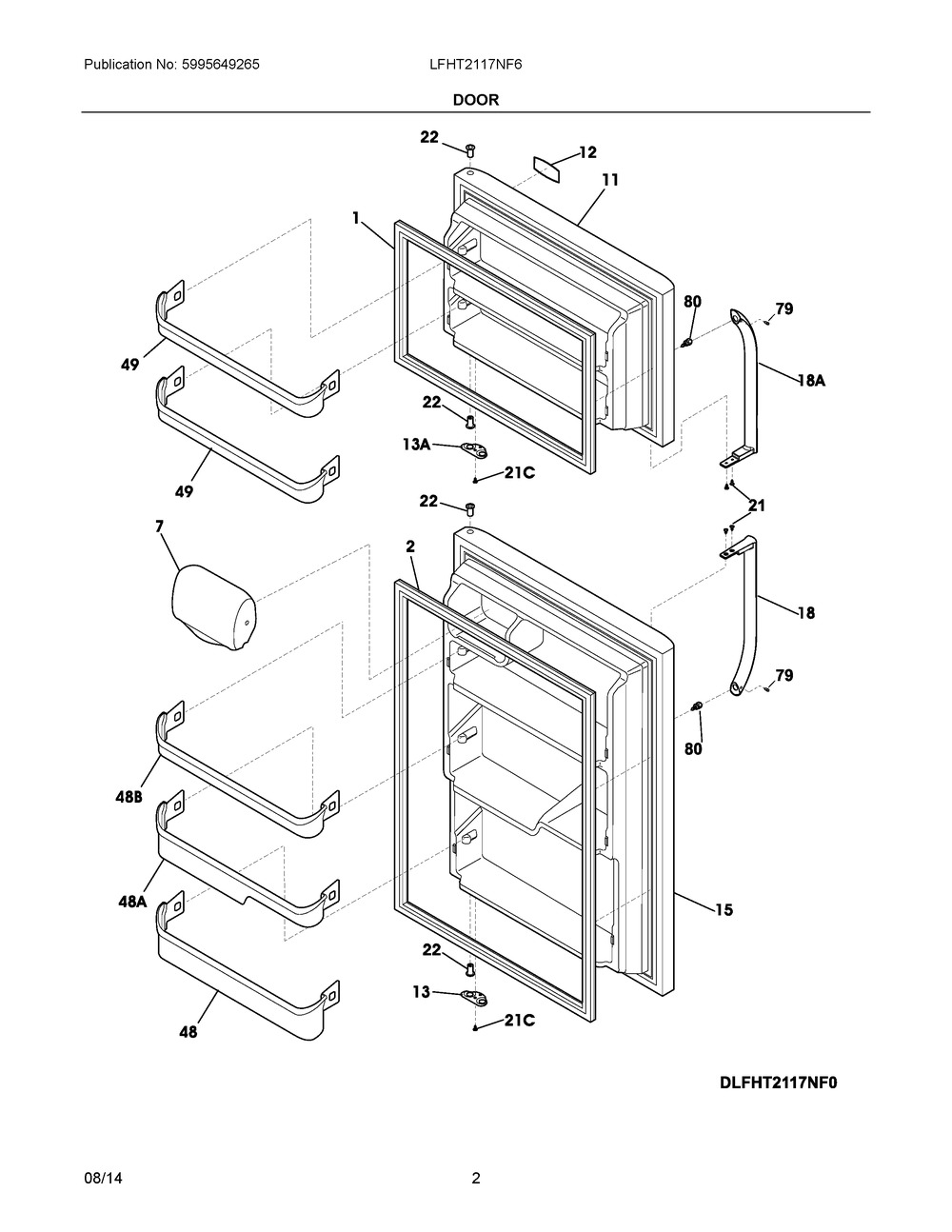 Publication No: 5995649265

LFHT2117NF6

DOOR

22

12

11

1

80

79

49

18A

22

13A

21C

49

22

21

7

2

18

79

80

48B

48A

15

22

13

21C

48

DLFHT2117NF0

08/14

2