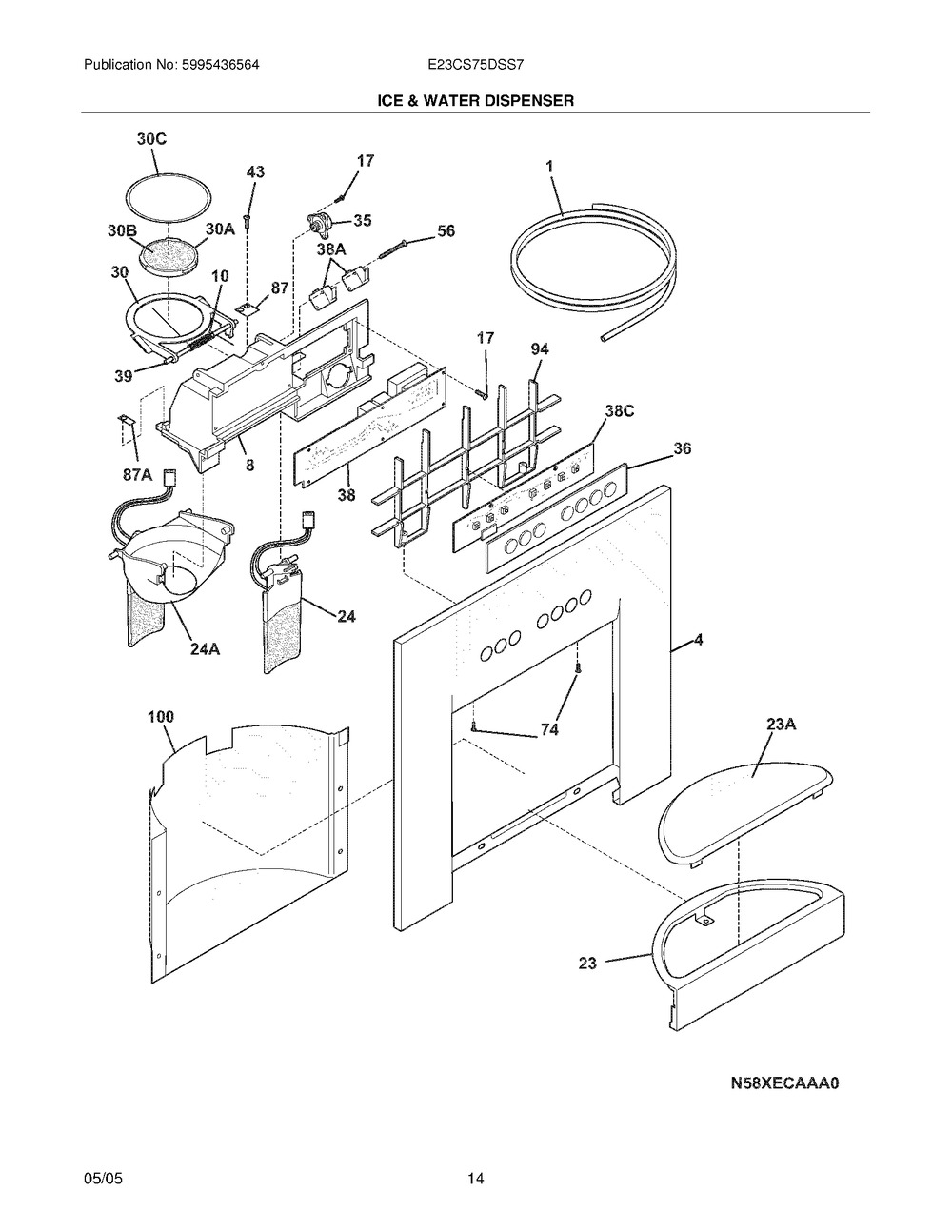 Publication No: 5995436564

E23CS75DSS7

ICE & WATER DISPENSER

30C

43

17

1

30B

30A

35

56

38A

30

10

87

17

94

39

38C

36

87A

8

38

24A

24

4

100

74

23A

23

N58XECAAA0

05/05

14