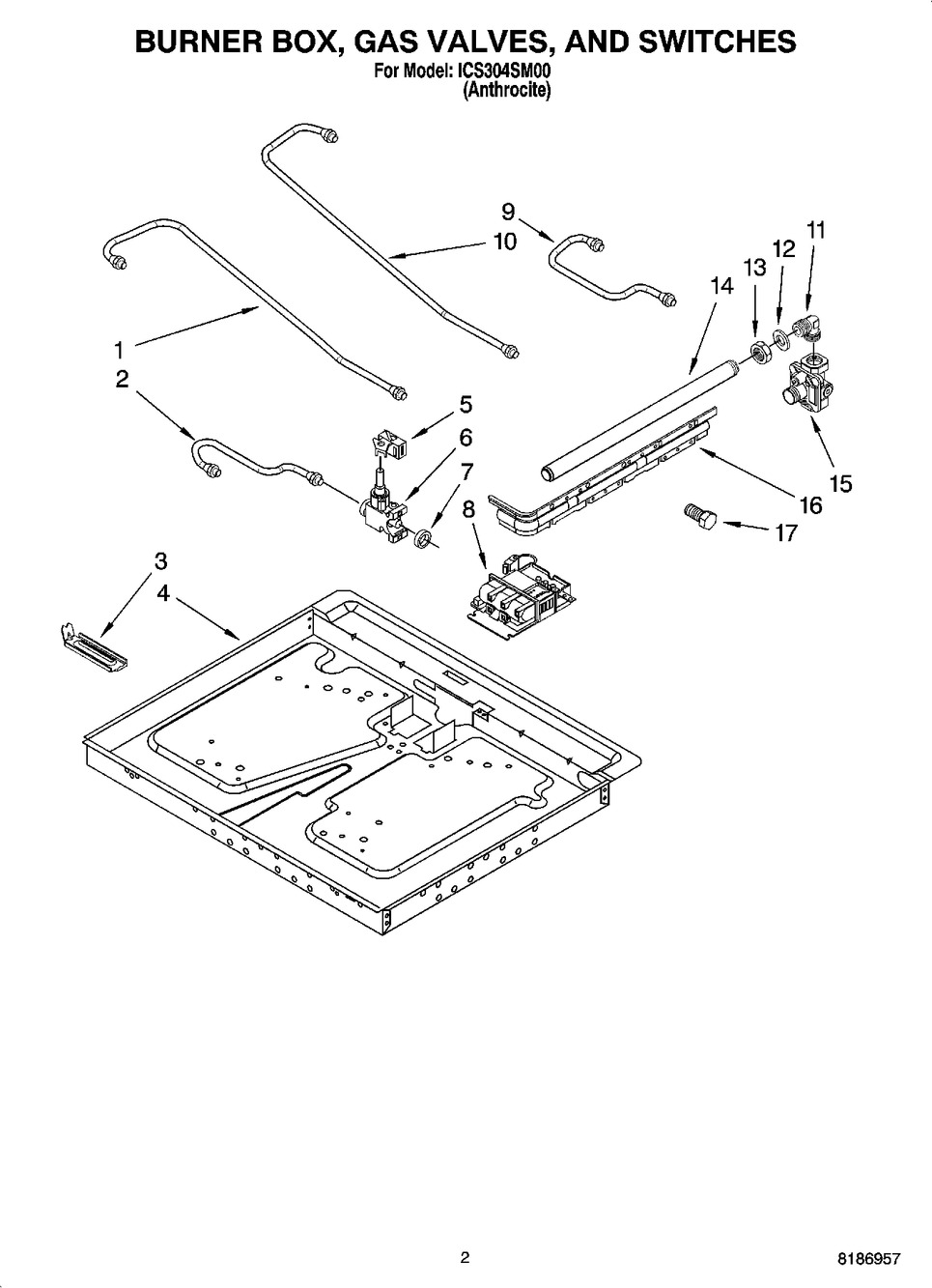 BURNER BOX, GAS VALVES, AND SWITCHES
For Model: ICS304SM00
(Anthrocite)

9
10
11
12
13
14
1
2
5
6
7
8
15
16
17
3
4

2

8186957