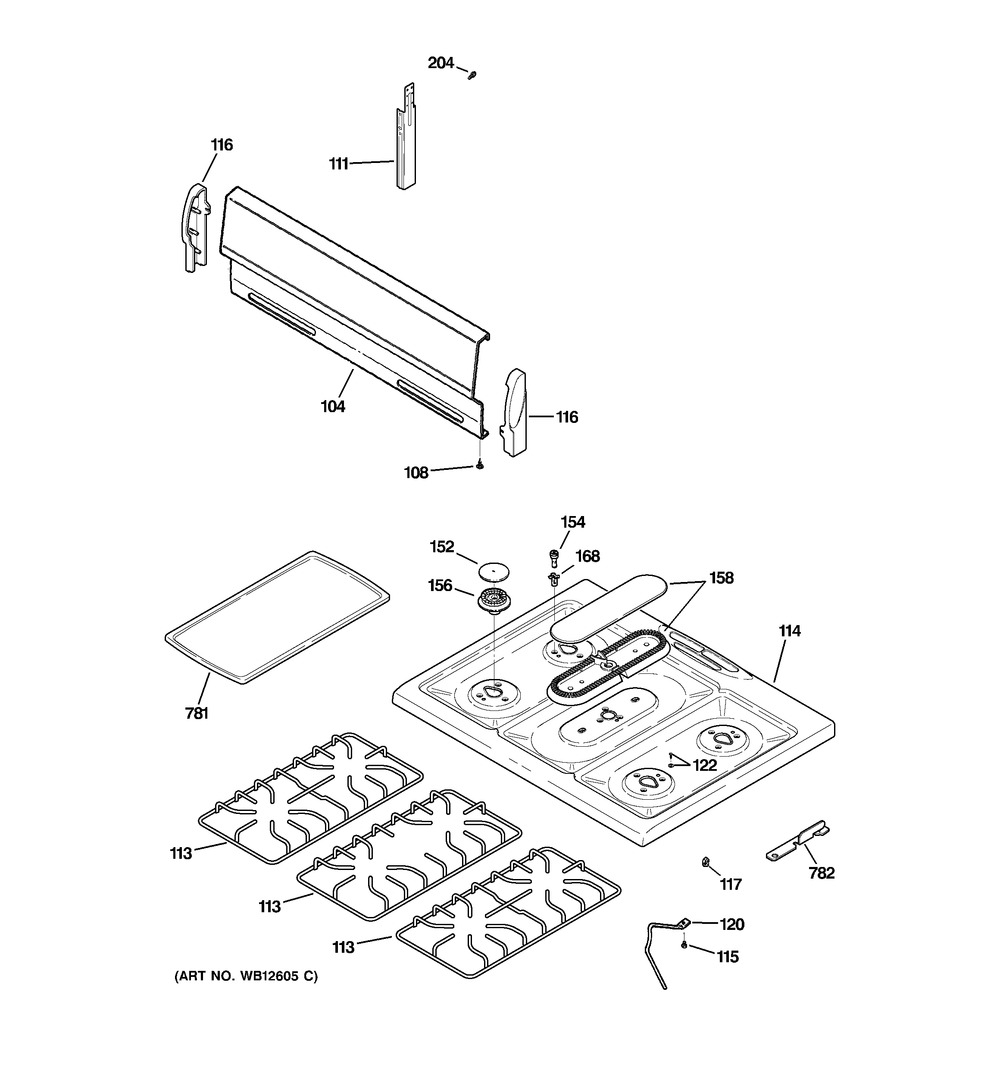 204
116
111
104
116
108
154
152
168
156
158
114
781
122
113
113
113
117
782
120
115
(ART NO. WB12605 C)