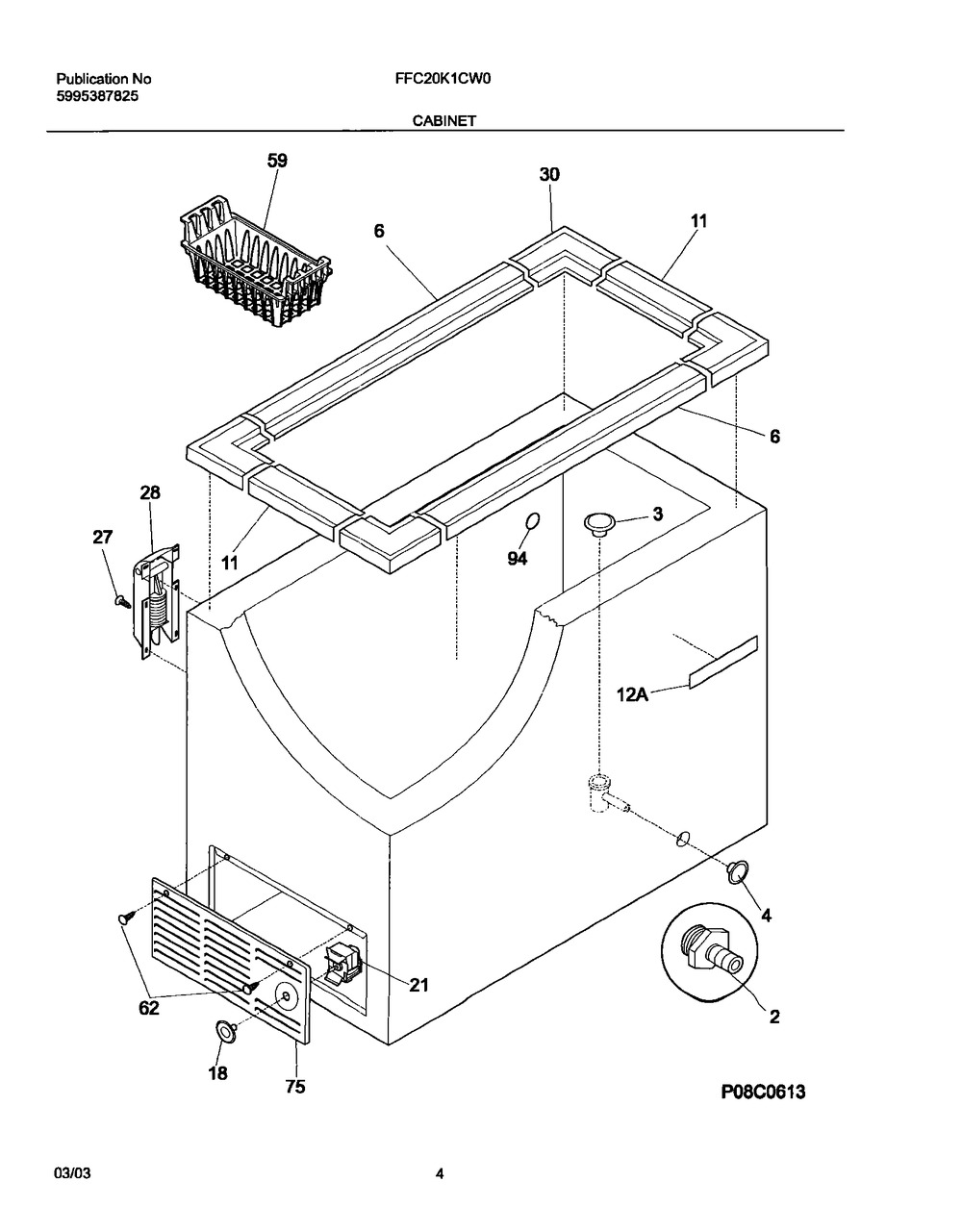 Publication No
5995387825

FFC20K1CW0

CABINET

59
30
6
11
6
28
27
11
94
3
12A
4
2
21
62
18
75

P08C0613

03/03

4