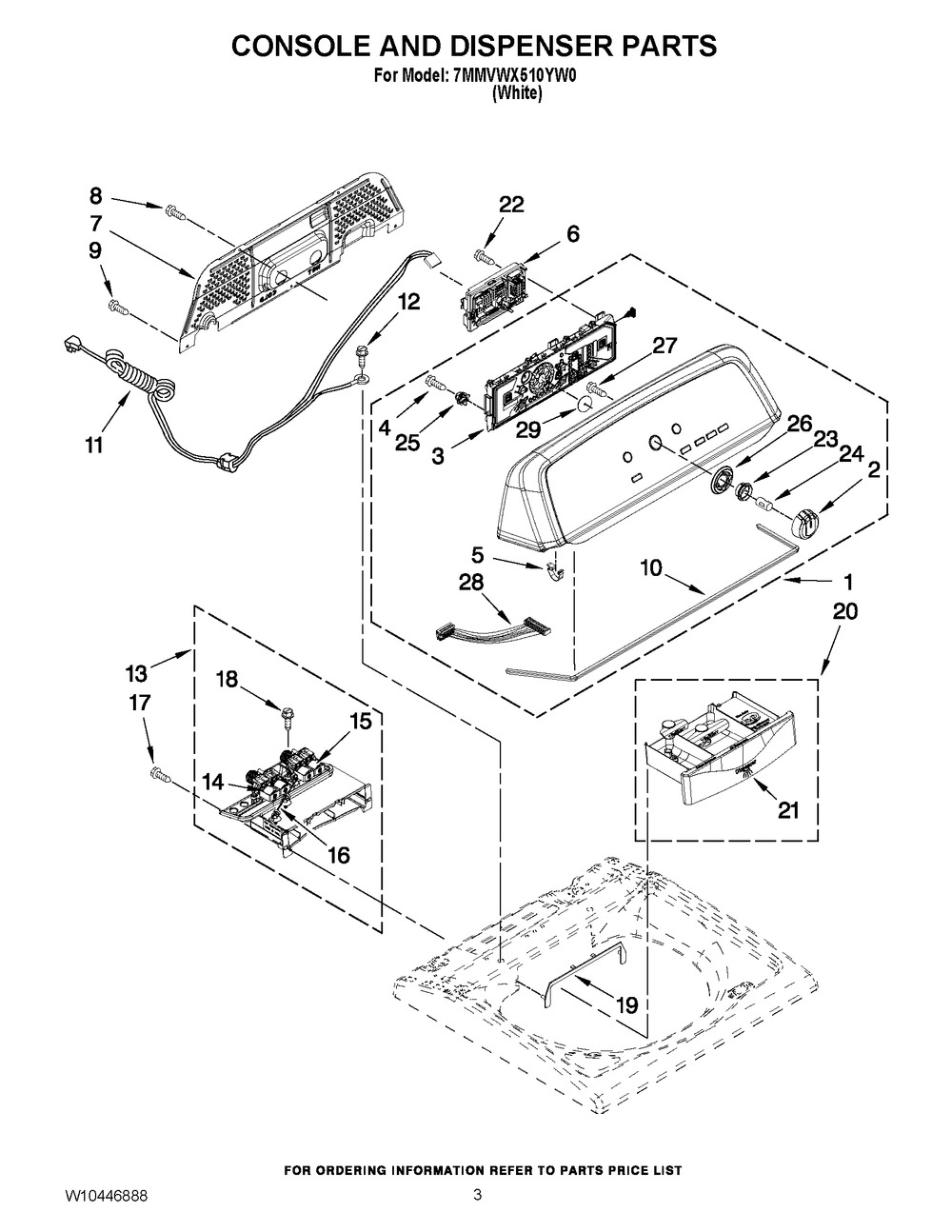 CONSOLE AND DISPENSER PARTS

For Model: 7MMVWX510YW0
(White)

8
7
9
22
6
12
27
4
25
3
29
26
23
24
2
11
5
28
10
1
20
13
18
17
15
14
16
21
19

FOR ORDERING INFORMATION REFER TO PARTS PRICE LIST

W10446888

3