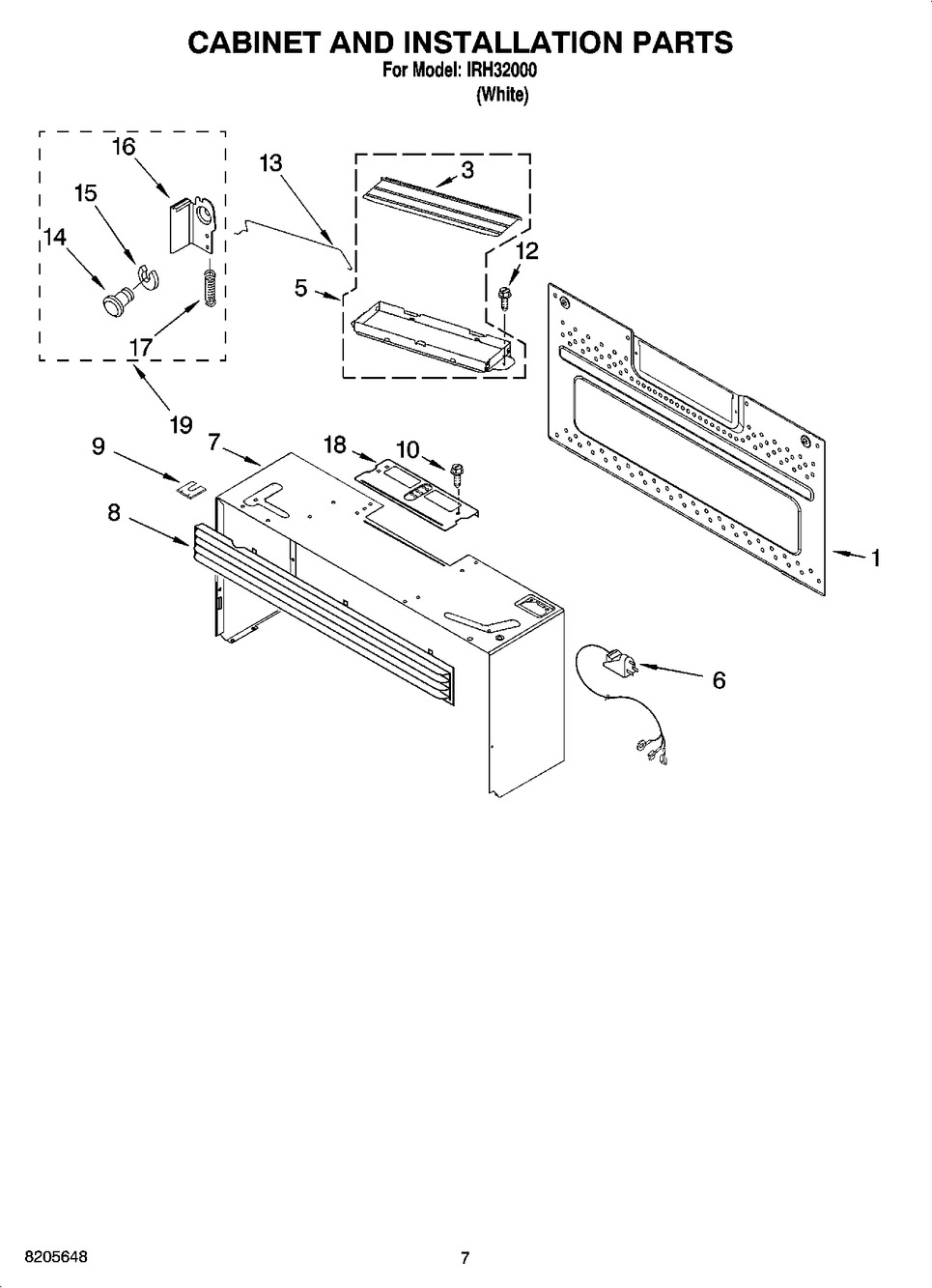 CABINET AND INSTALLATION PARTS
For Model: IRH32000
(White)

16
13
3
15
14
12
5
17
19
9
7
18
10
8
1
6

8205648
7