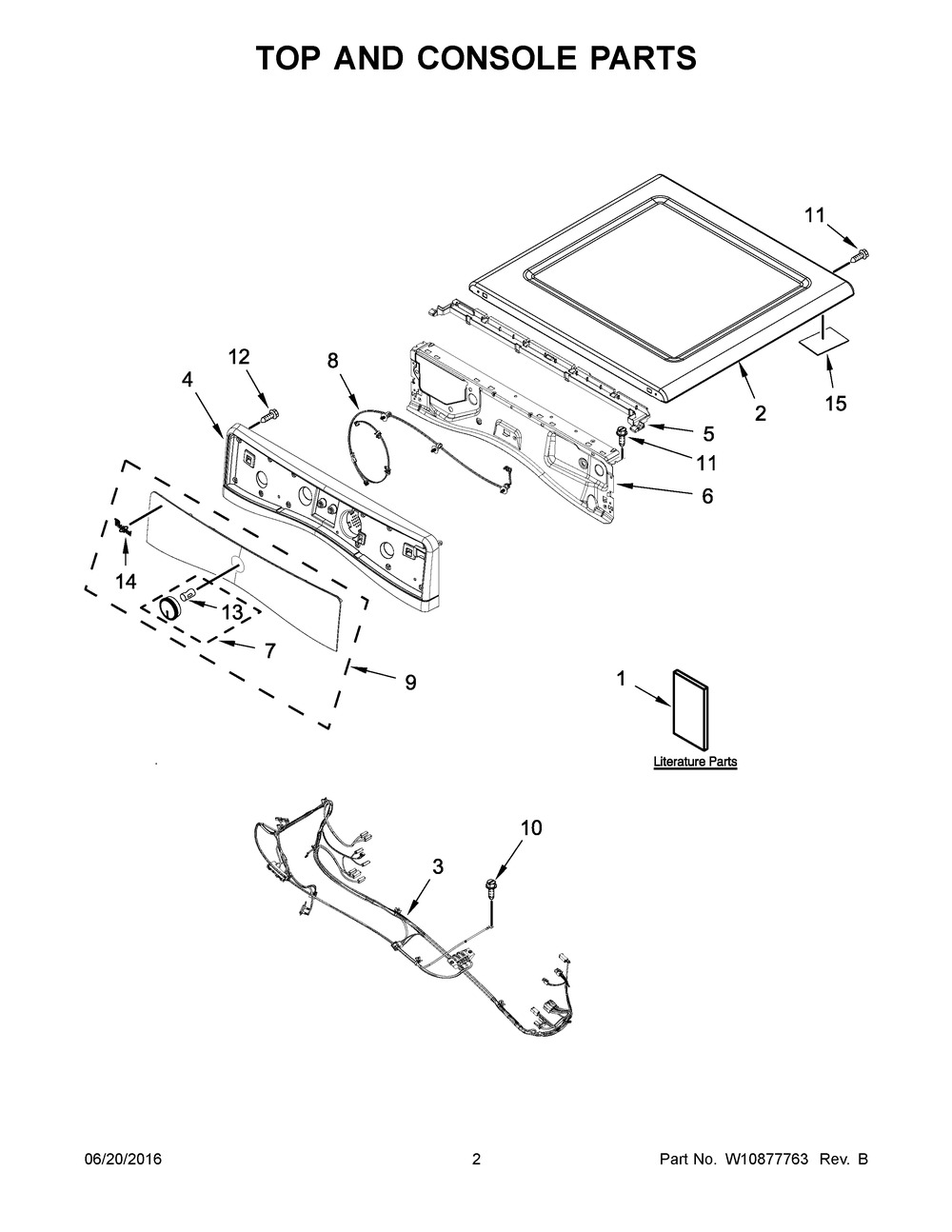 TOP AND CONSOLE PARTS

11

12

8

4

2

15

5

11

6

14

13

7

9

1

Literature Parts

10

3

06/20/2016

2

Part No. W10877763 Rev. B