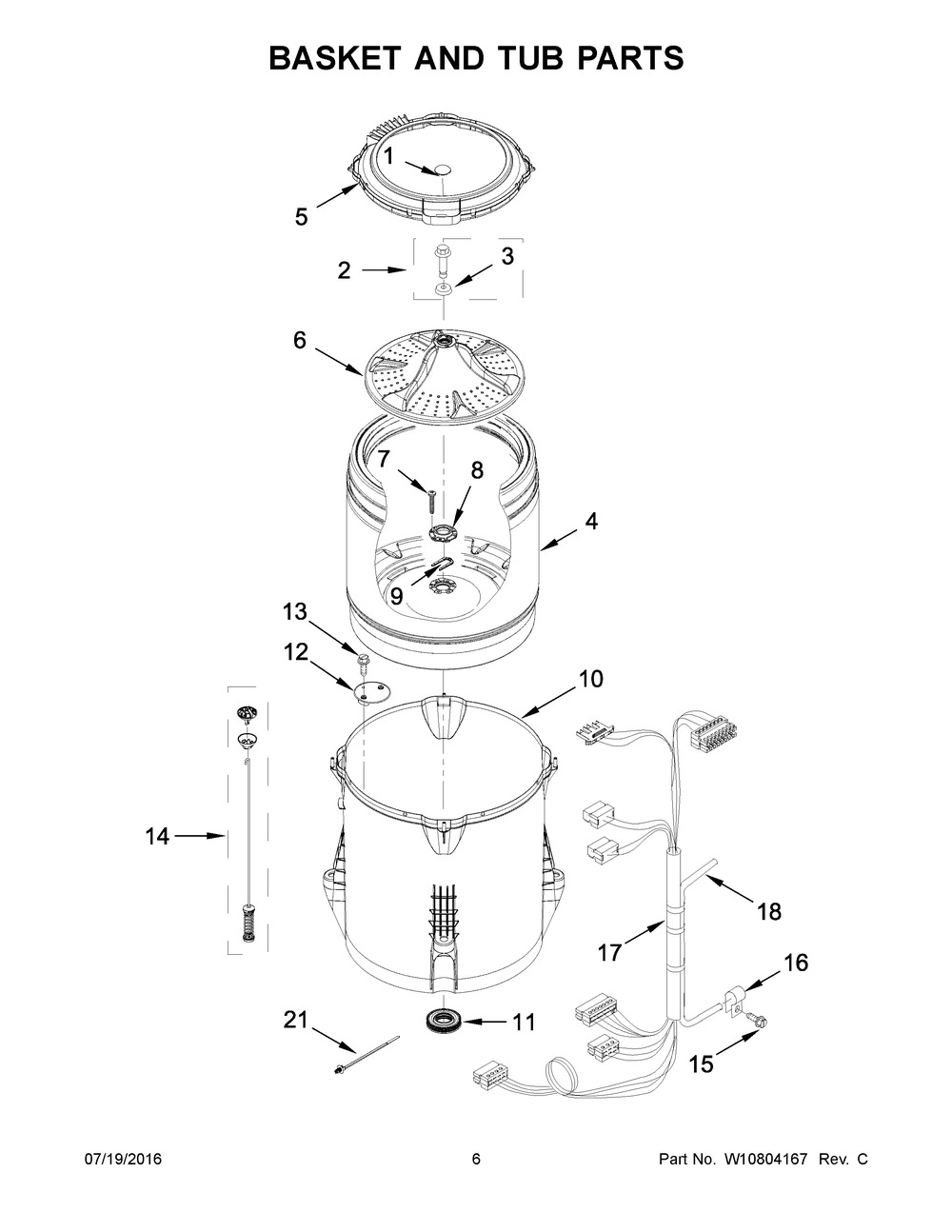 BASKET AND TUB PARTS

1

5

2

3

6

7

8

4

9

13

12

10

14

18

17

16

21

11

15

07/19/2016

6

Part No. W10804167 Rev. C