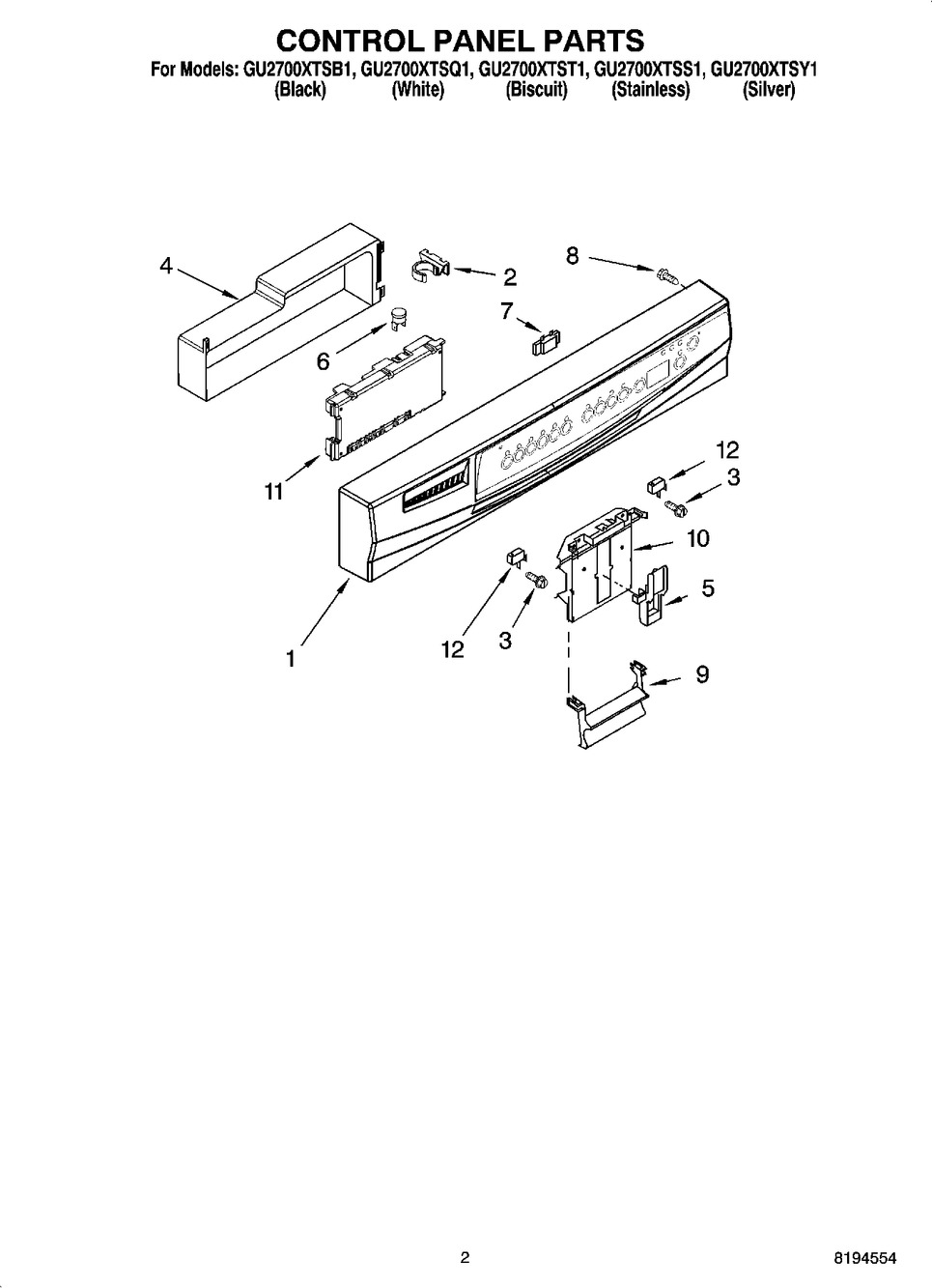 CONTROL PANEL PARTS

For Models: GU2700XTSB1, GU2700XTSQ1, GU2700XTST1, GU2700XTSS1, GU2700XTSY1
(Black) (White) (Biscuit) (Stainless) (Silver)

4
2
8
7
6
11
12
3
10
5
1
12
3
9

2

8194554