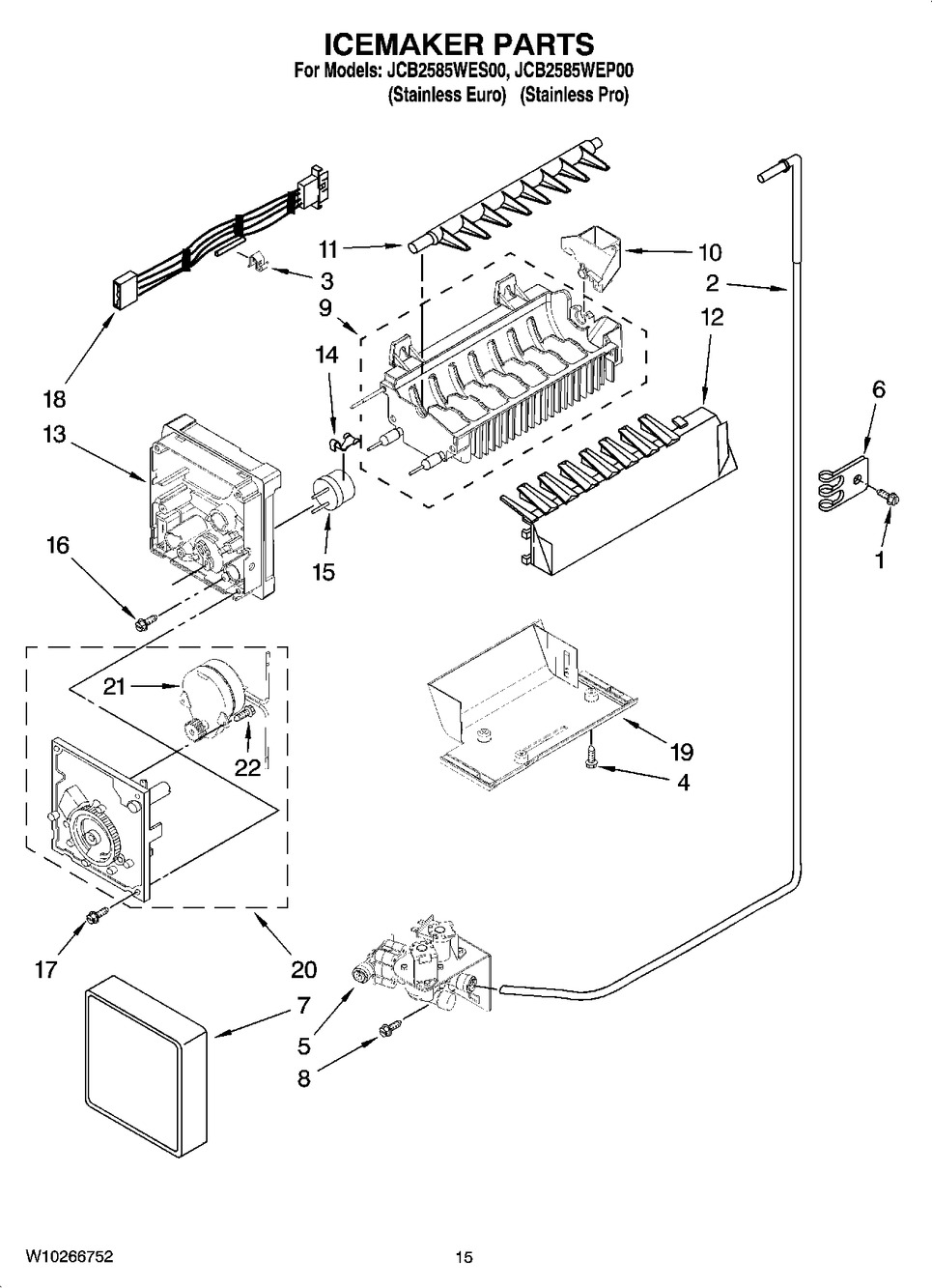 ICEMAKER PARTS
For Models: JCB2585WES00, JCB2585WEP00
(Stainless Euro) (Stainless Pro)

11
10
3
2
9
12
14
18
6
13
16
15
1
21
22
19
4
17
20
7
5
8

W10266752

15