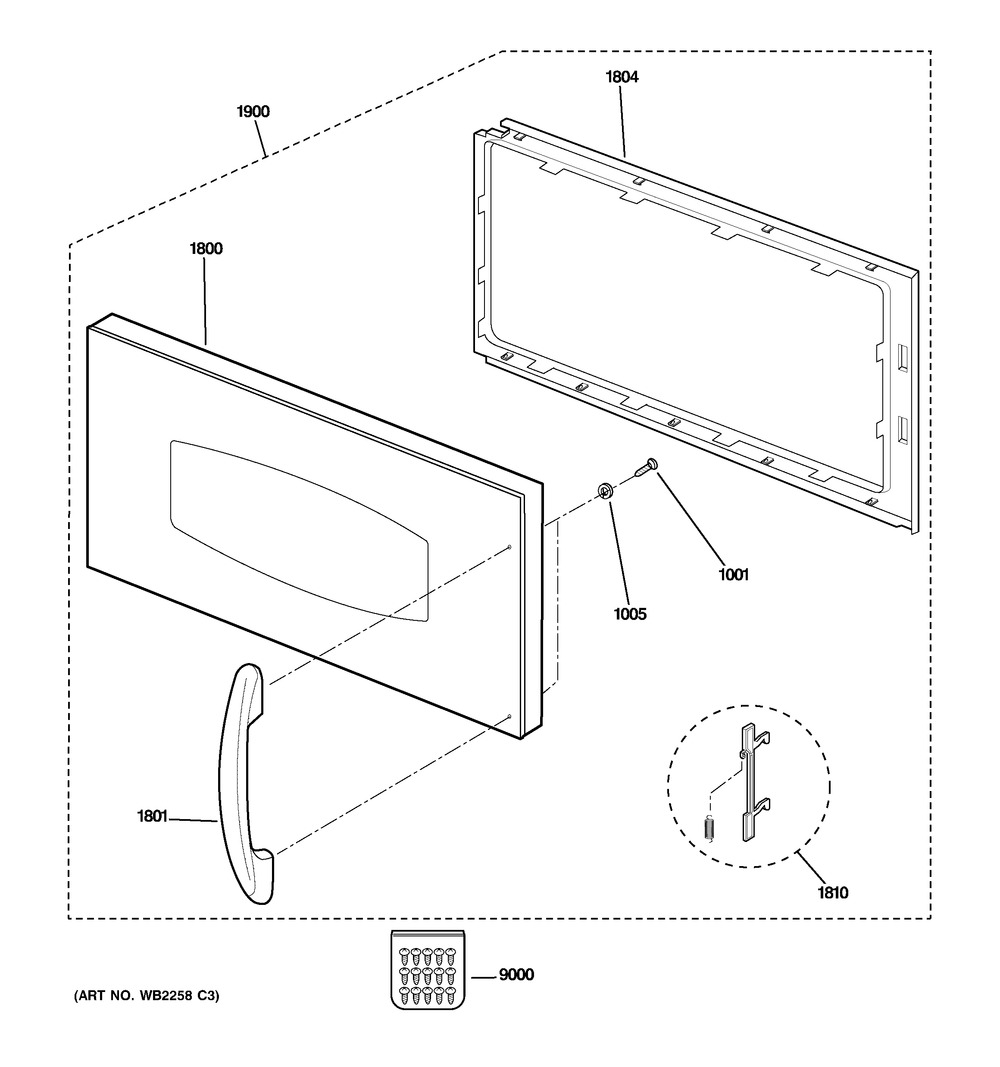 1900

1804

1800

1001

1005

1801

1810

9000

(ART NO. WB2258 C3)