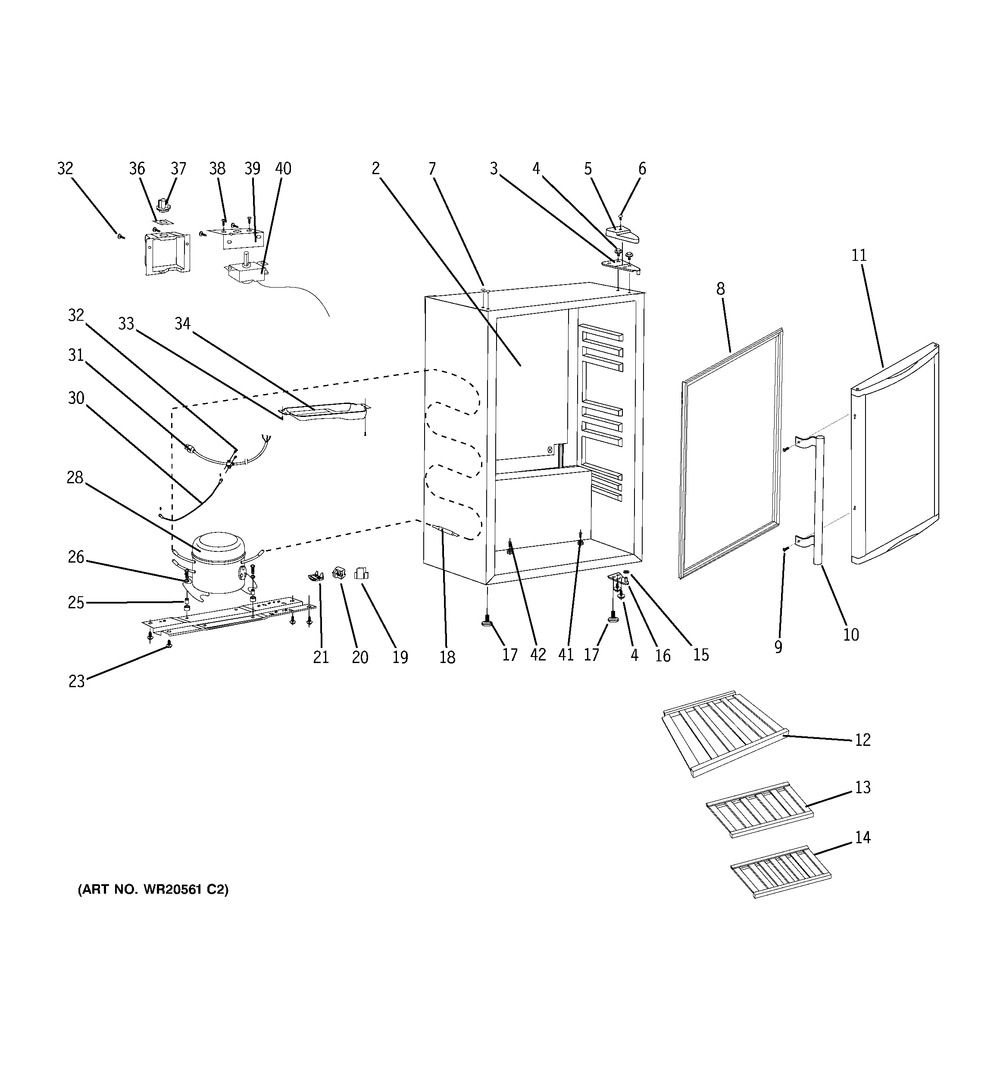 32
36
37
38
39
40
2
7
3
4
5
6
11
8
32
33
34
31
30
28
26
25
23
21
20
19
18
17
42
41
17
4
16
15
9
10
12
13
14

(ART NO. WR20561 C2)