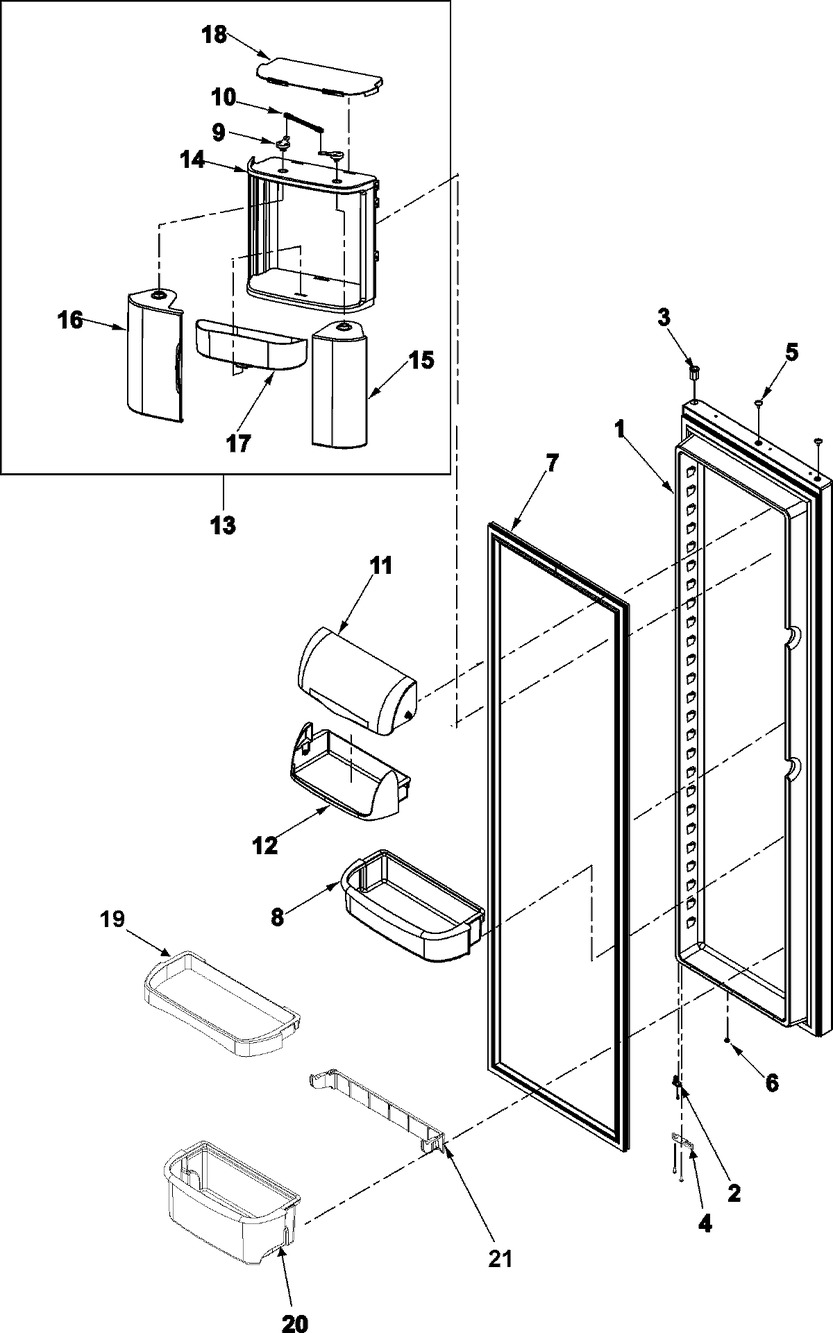 18
10
9
14
16
17
15
13
3
5
1
7
11
12
8
19
6
2
4
21
20