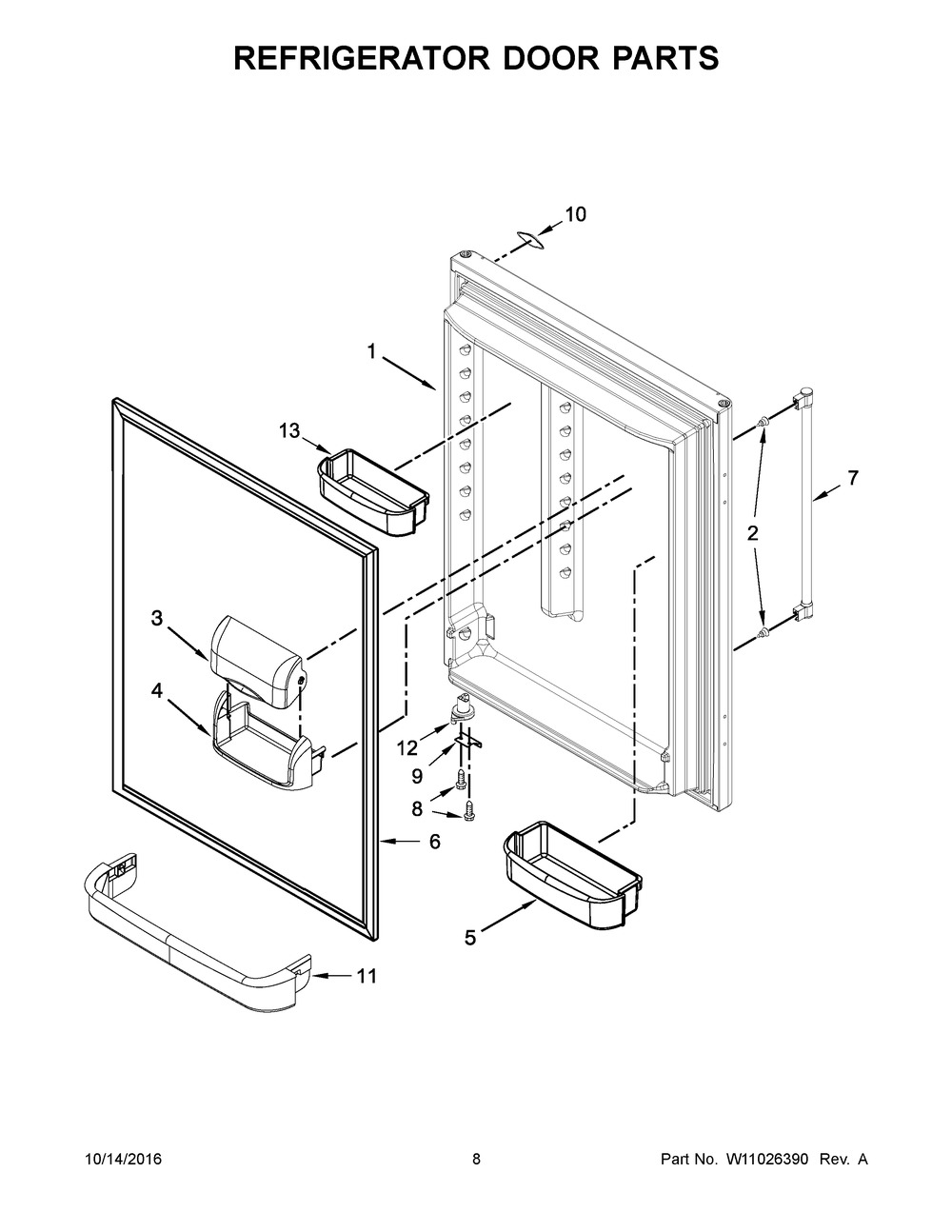 REFRIGERATOR DOOR PARTS

10

1

13

7

2

3

4

12

9

8

6

5

11

10/14/2016

8

Part No. W11026390 Rev. A