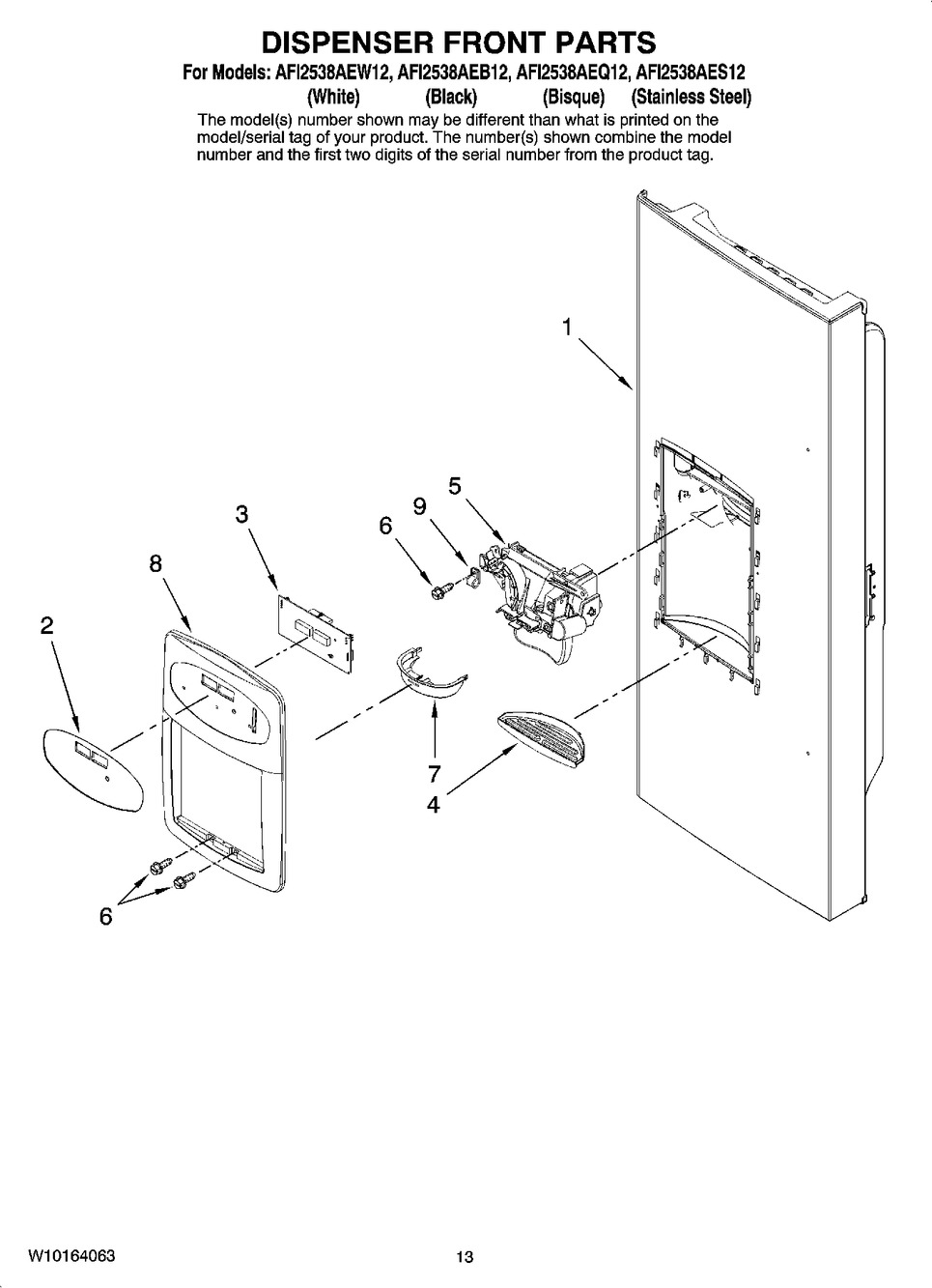 DISPENSER FRONT PARTS

For Models: AFI2538AEW12, AFI2538AEB12, AFI2538AEQ12, AFI2538AES12
(White) (Black) (Bisque) (Stainless Steel)

The model(s) number shown may be different than what is printed on the model/serial tag of your product. The number(s) shown combine the model number and the first two digits of the serial number from the product tag.

1
5
9
6
3
8
2
7
4
6

W10164063
13