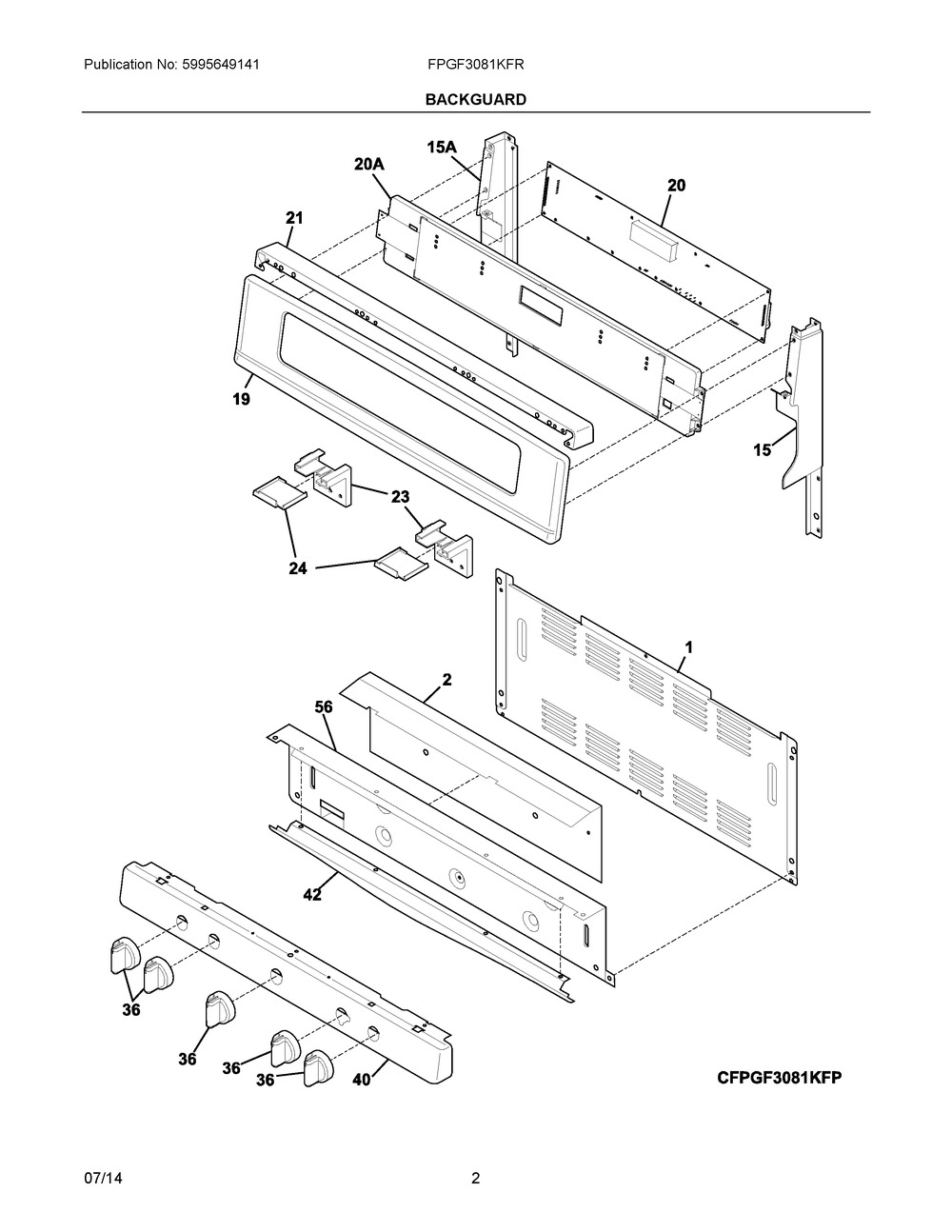 Publication No: 5995649141

FPGF3081KFR

BACKGUARD

15A

20A

20

21

19

15

23

24

1

2

56

42

36

36

36

36

40

CFPGF3081KFP

07/14

2