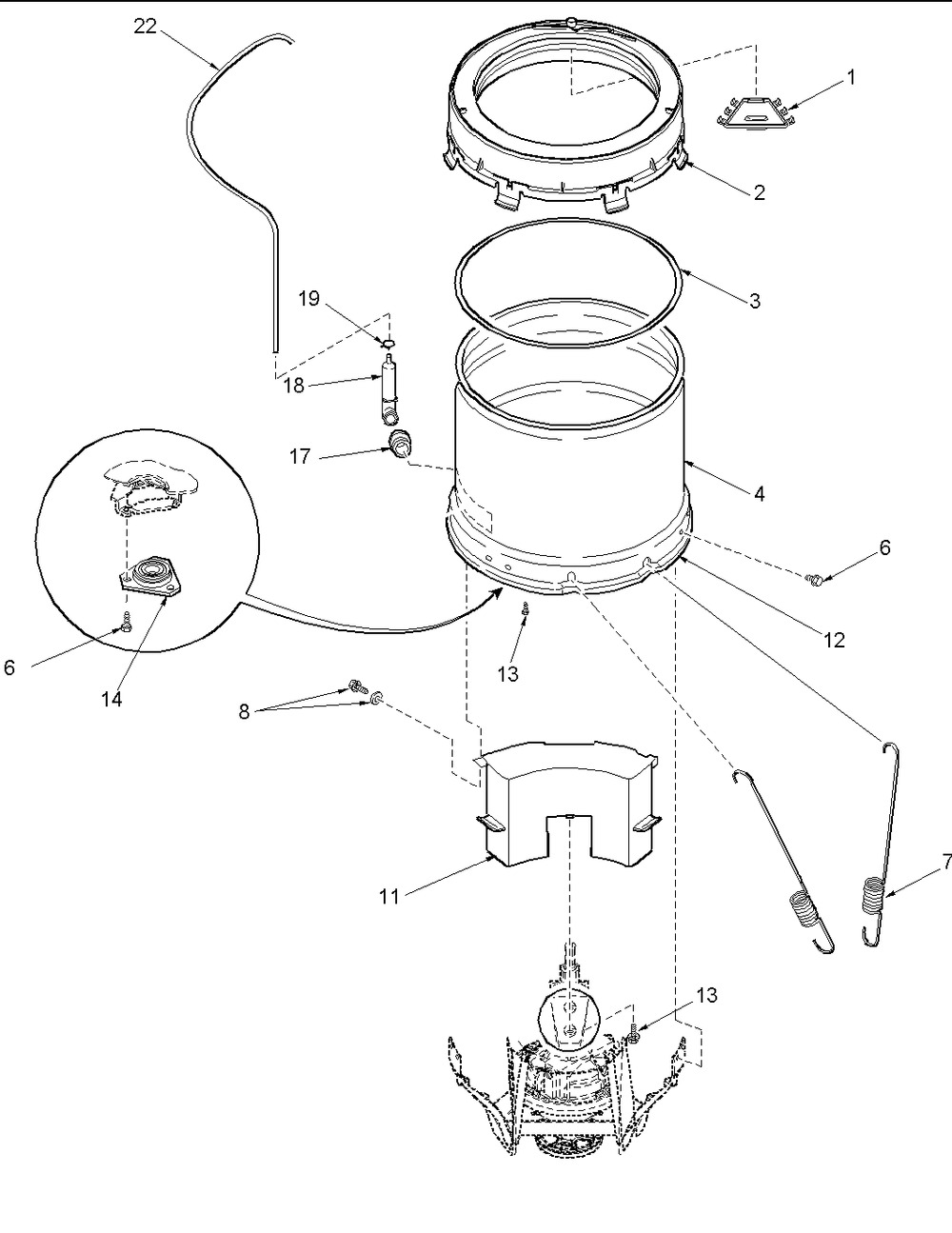 22
1
2
3
19
18
17
4
6
12
6
14
13
8
11
7
13