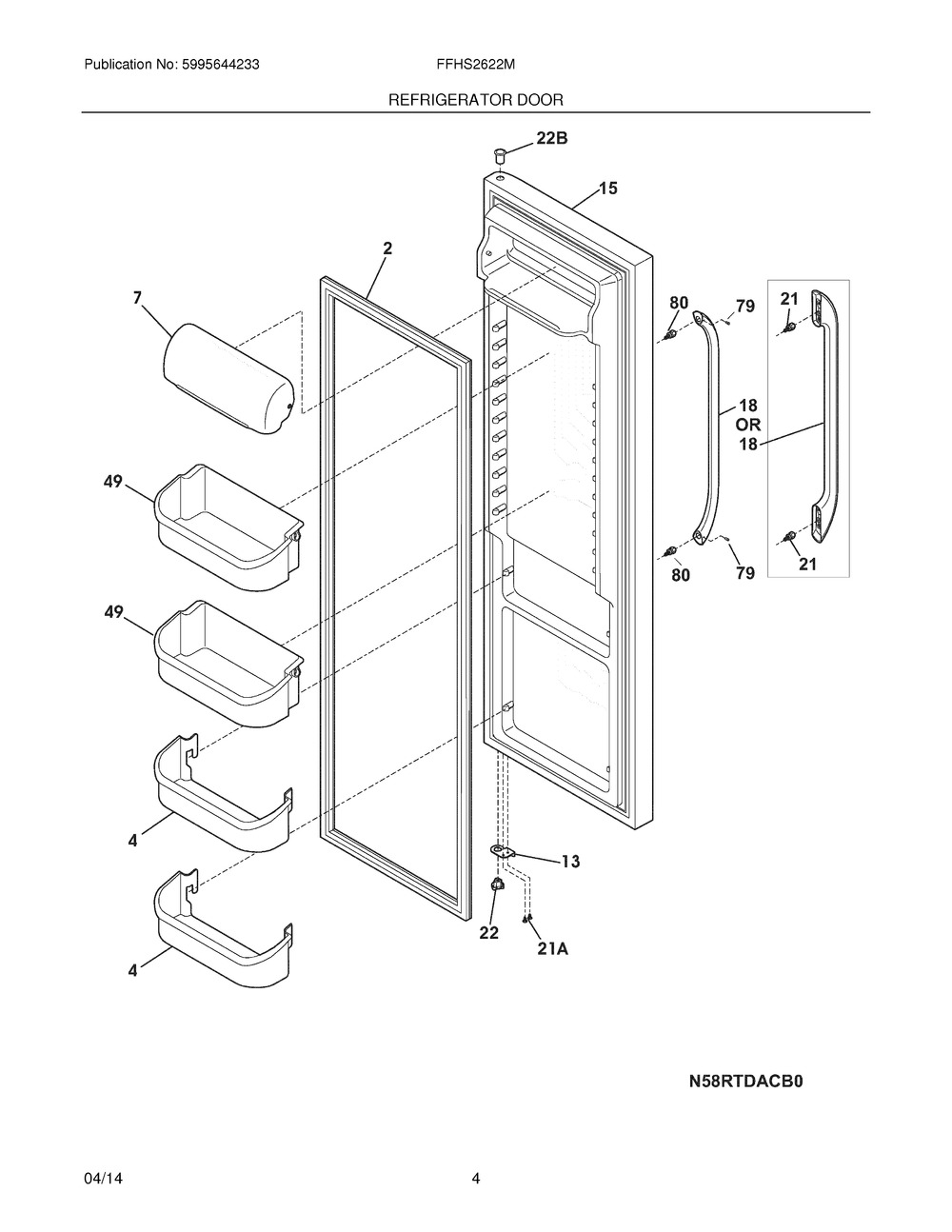 Publication No: 5995644233

FFHS2622M

REFRIGERATOR DOOR

22B

15

2

7

80

79

21

18
OR
18

49

80

79

21

49

4

13

22

21A

4

N58RTDACB0

04/14

4