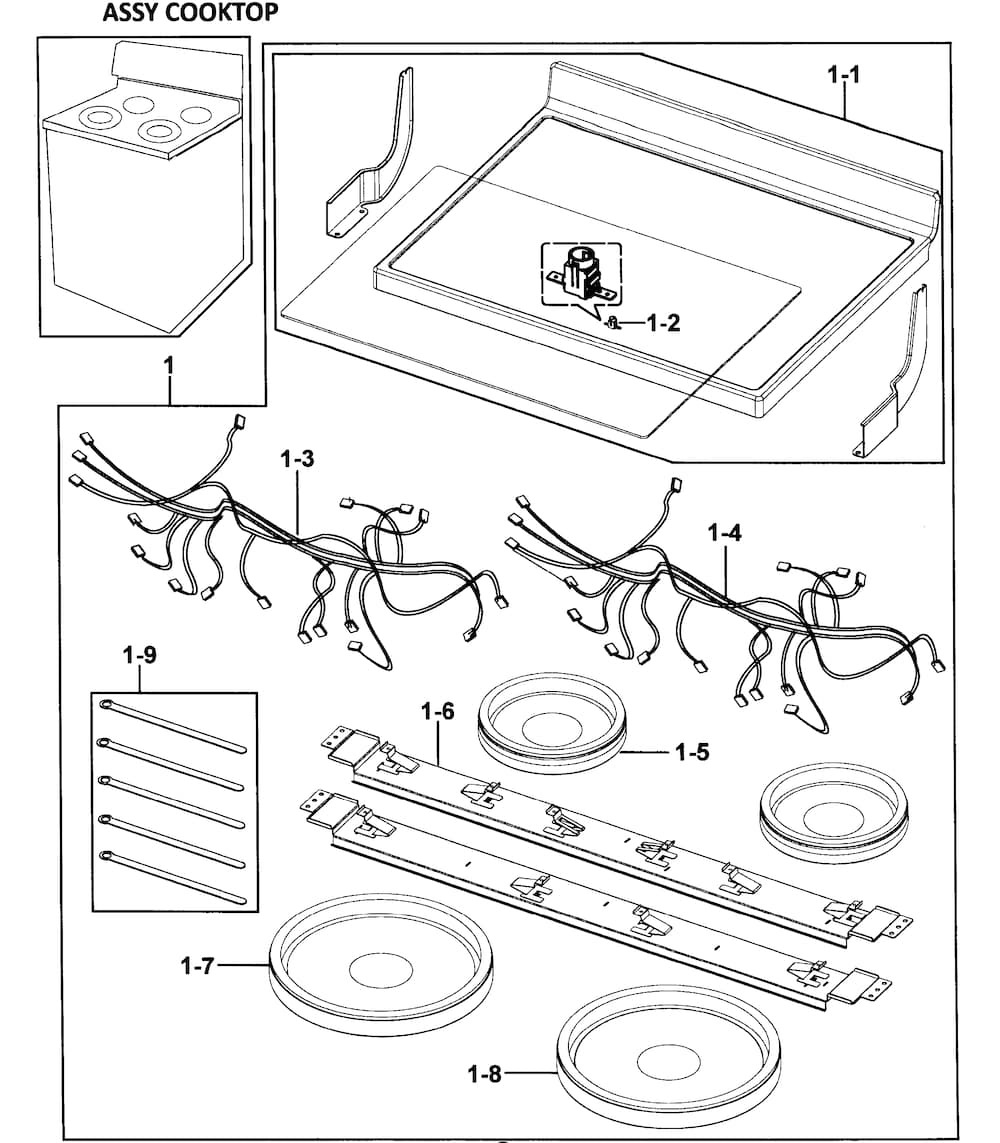 ASSY COOKTOP

1-1

1-2

1

1-3

1-4

1-9

1-6

1-5

1-7

1-8