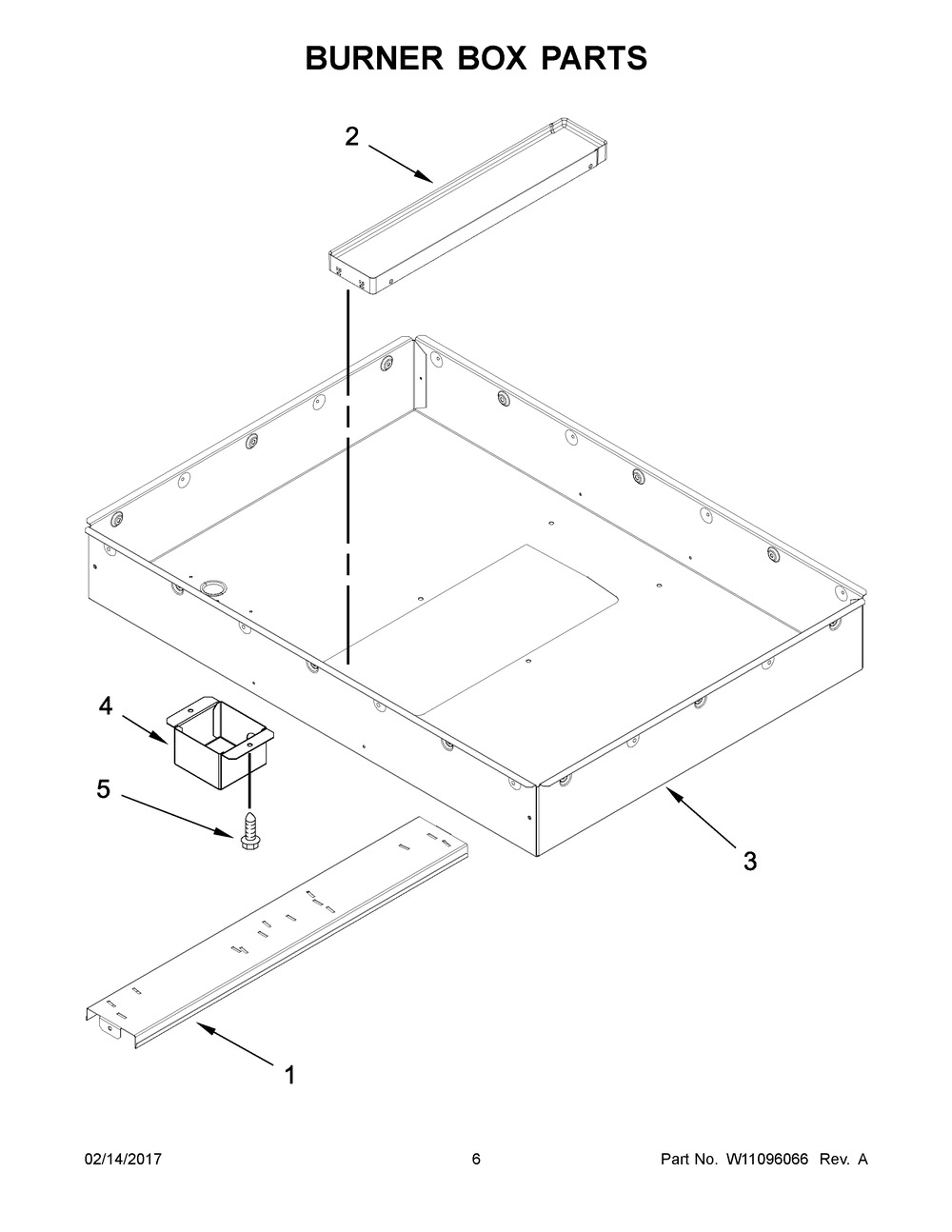 BURNER BOX PARTS

2

4

5

3

1

02/14/2017

6

Part No. W11096066 Rev. A