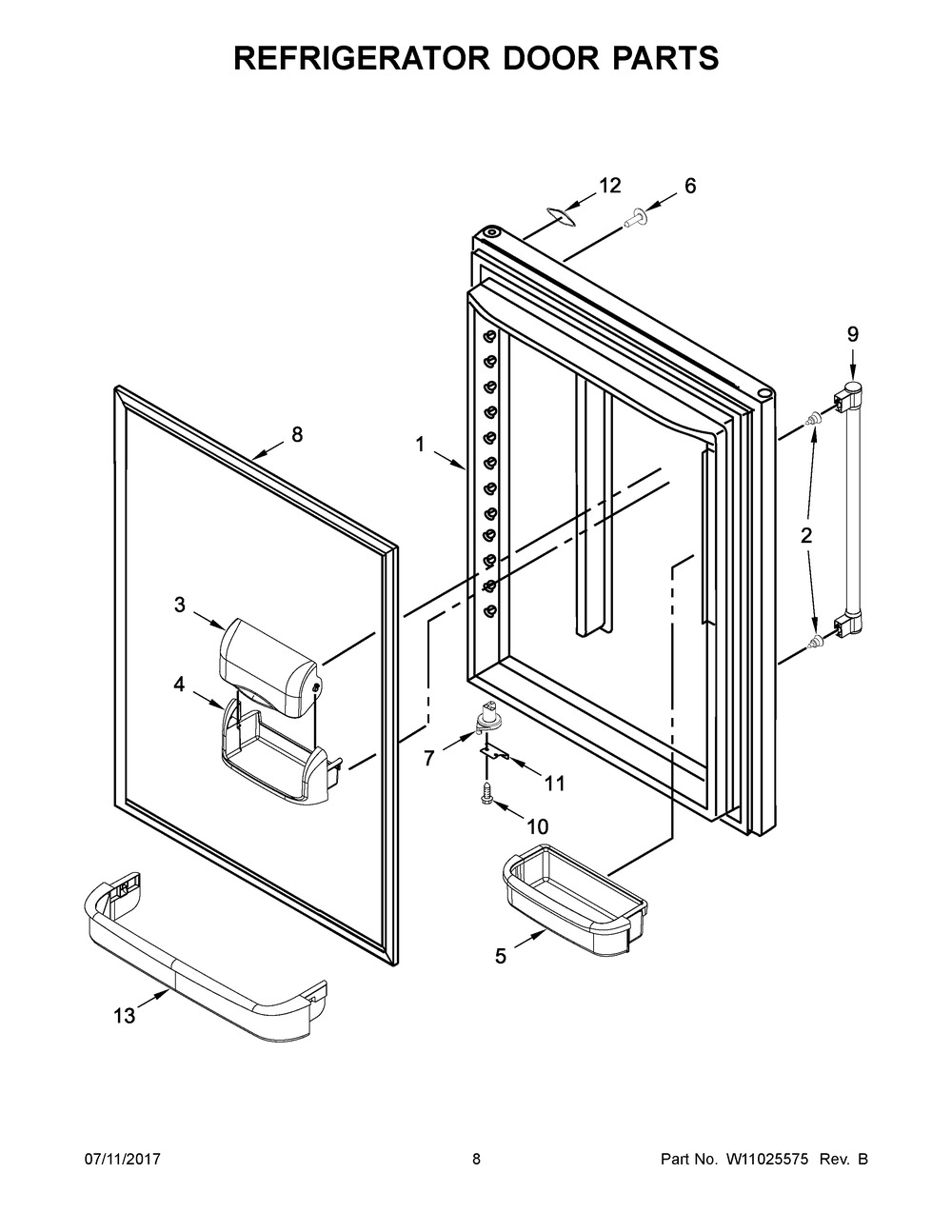 REFRIGERATOR DOOR PARTS

12
6
9
8
1
2
3
4
7
11
10
5
13

07/11/2017
8
Part No. W11025575 Rev. B