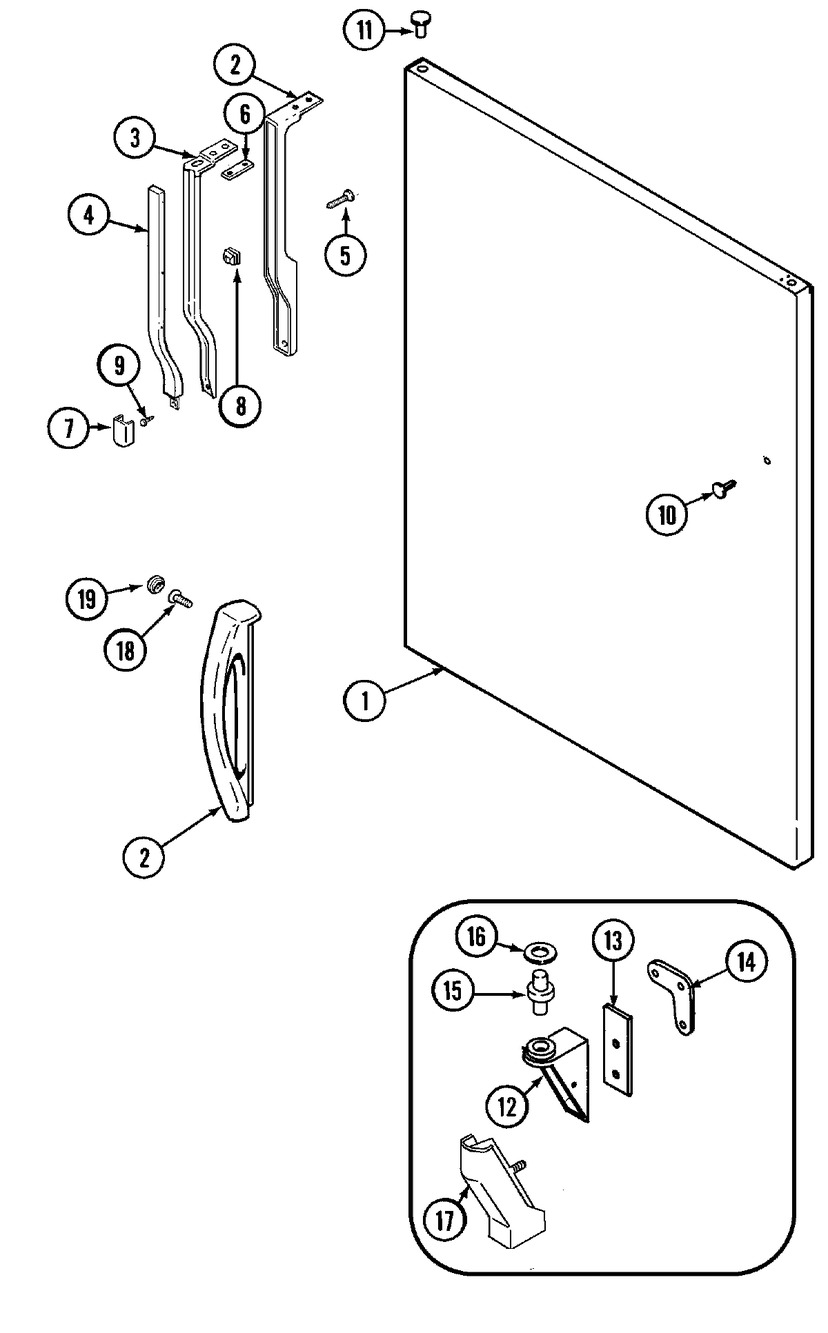 11
2
3
6
4
5
8
9
7
10
19
18
1
2
16
13
14
15
12
17