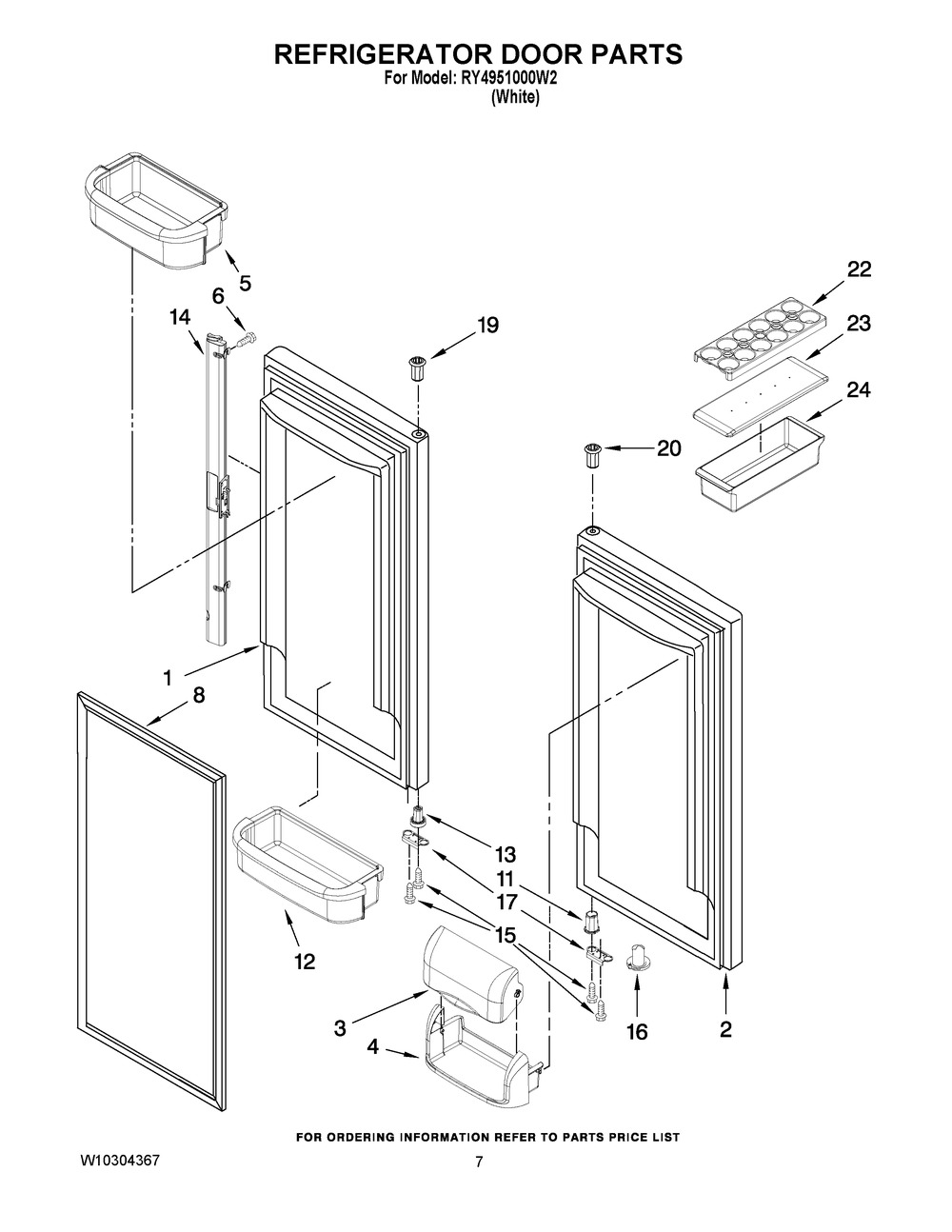 REFRIGERATOR DOOR PARTS
For Model: RY4951000W2
(White)

5
6
14
19
22
23
24
20
1
8
13
11
17
15
12
3
4
16
2

FOR ORDERING INFORMATION REFER TO PARTS PRICE LIST

W10304367

7