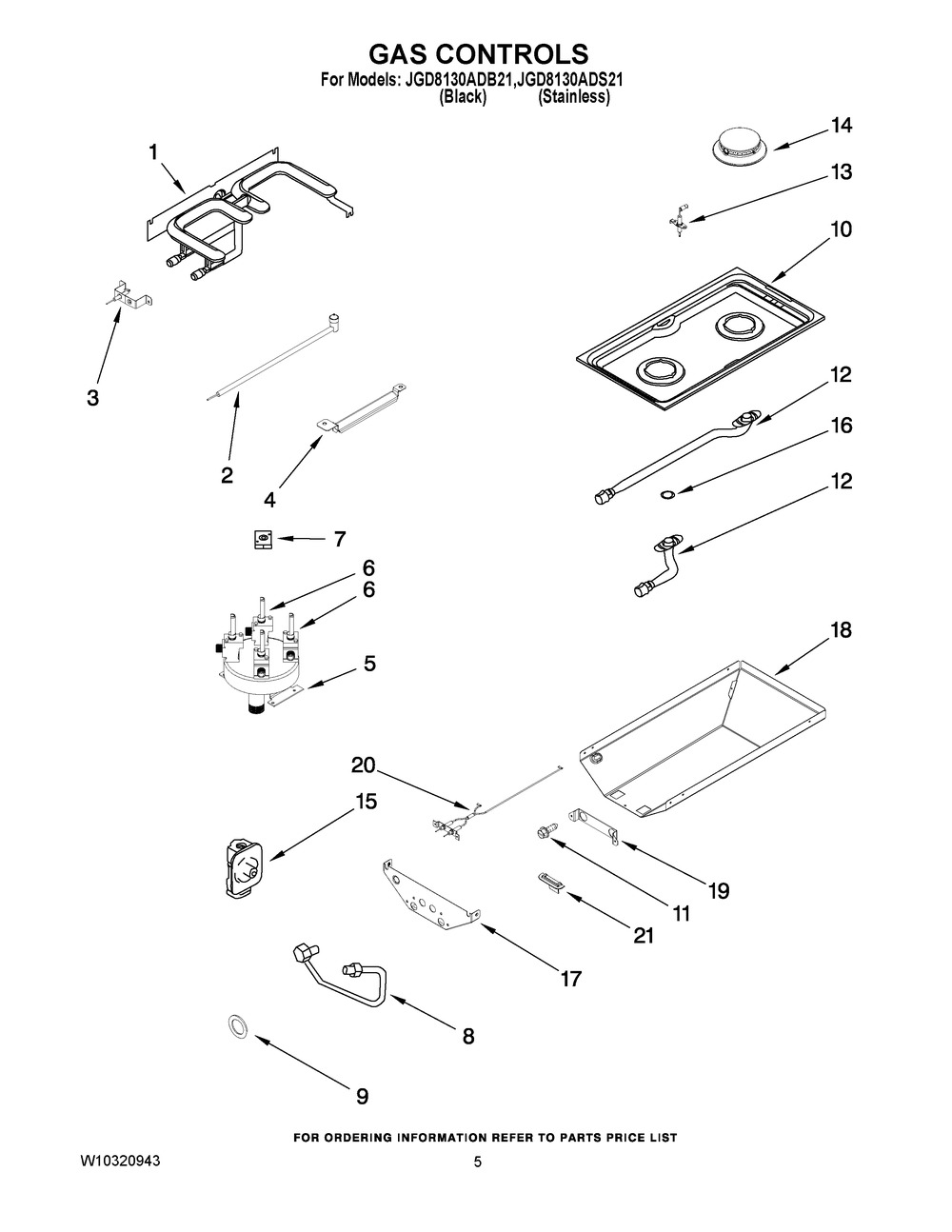 GAS CONTROLS
For Models: JGD8130ADB21,JGD8130ADS21
(Black) (Stainless)

1
14
13
10
3
2
4
12
16
12
7
6
6
5
18
20
15
19
11
21
17
8
9

FOR ORDERING INFORMATION REFER TO PARTS PRICE LIST
W10320943
5