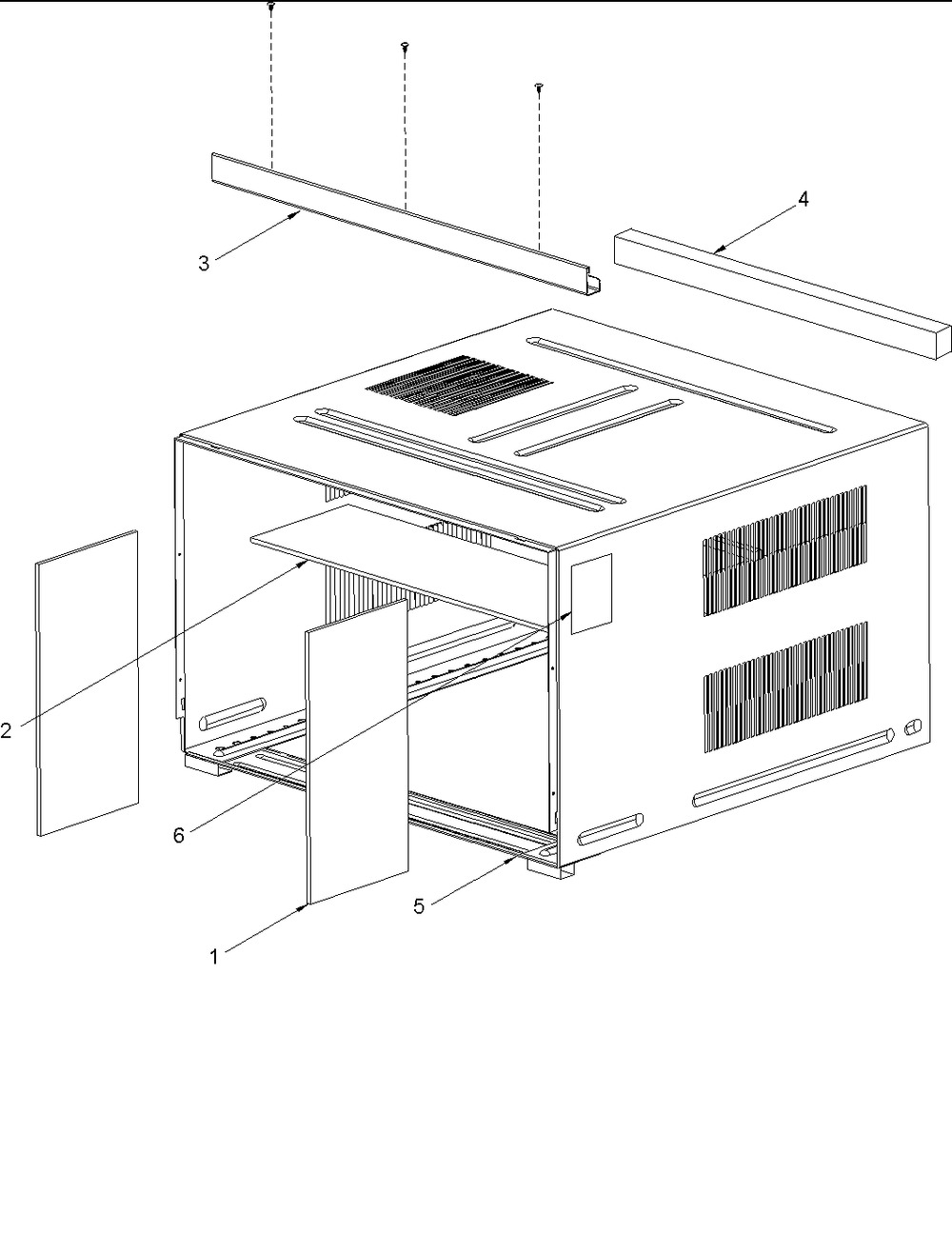 3
4
2
6
5
1