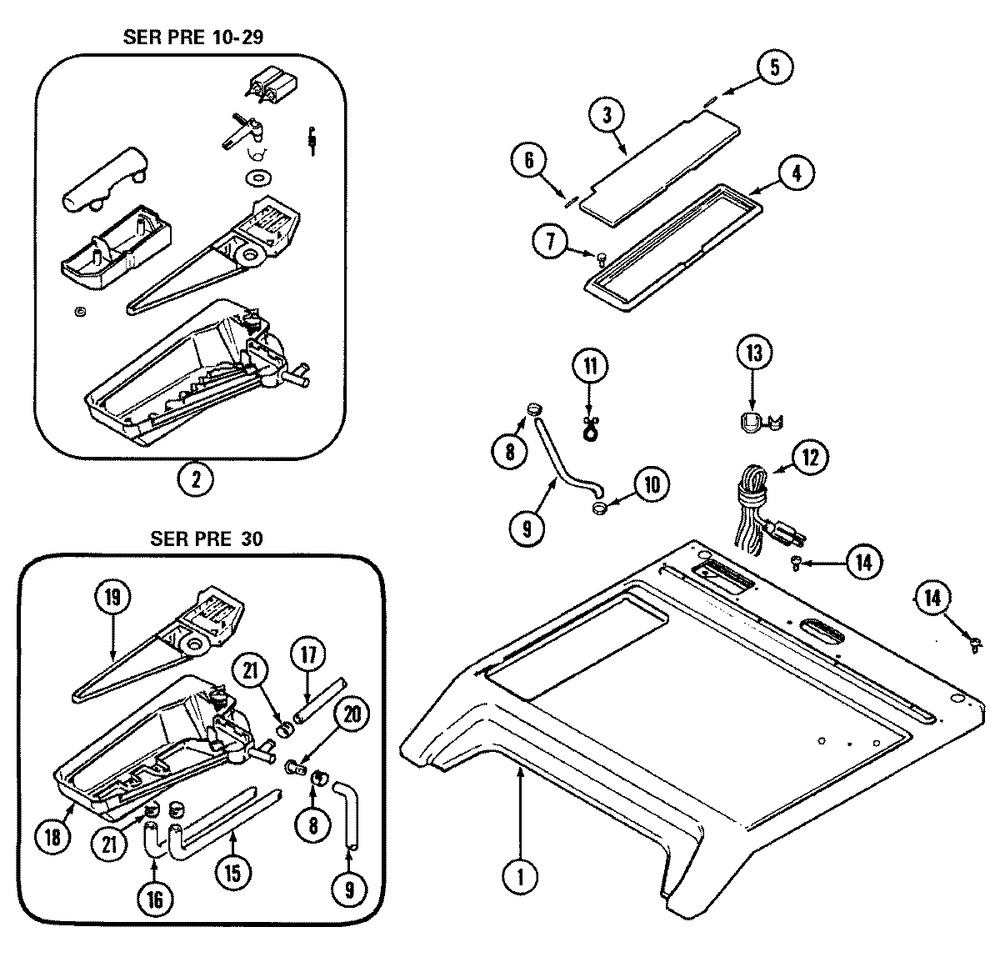 SER PRE 10-29

2

SER PRE 30

19
21
17
20
18
21
8
15
16
9

5
3
6
4
7
11
13
8
12
10
9
14
14
1