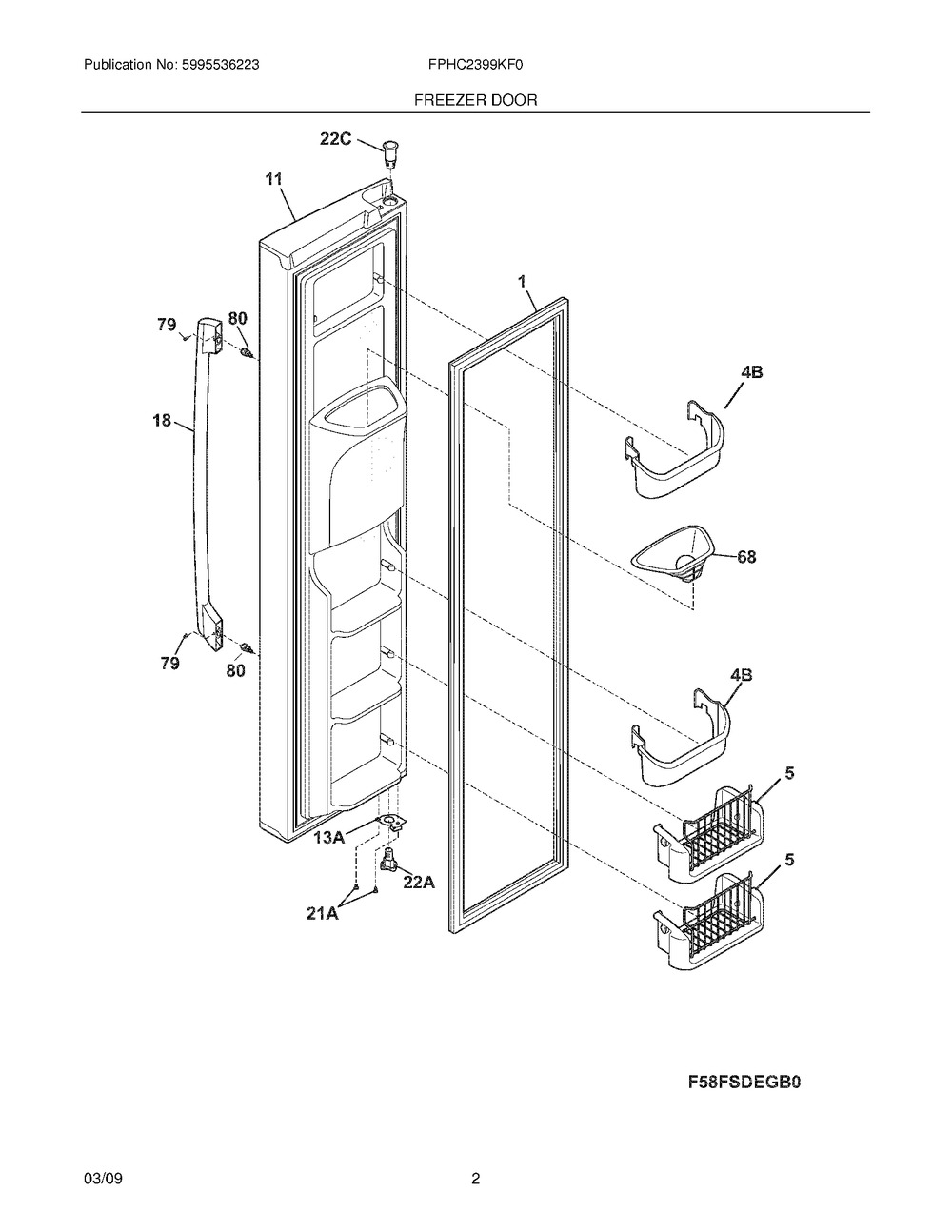 Publication No: 5995536223

FPHC2399KF0

FREEZER DOOR

22C

11

1

79

80

4B

18

68

79

80

4B

5

13A

22A

5

21A

F58FSDEGB0

03/09

2