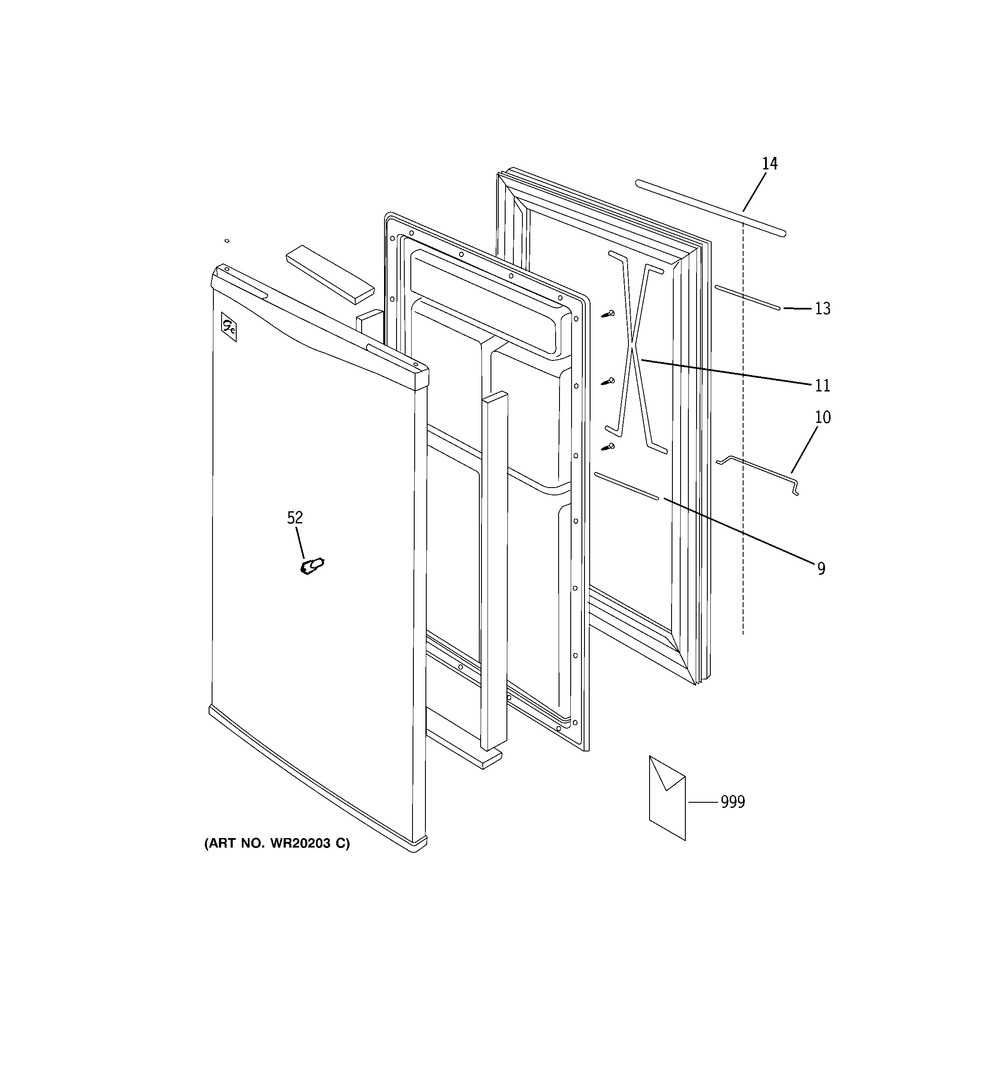 14
13
11
10
52
9
999
(ART NO. WR20203 C)