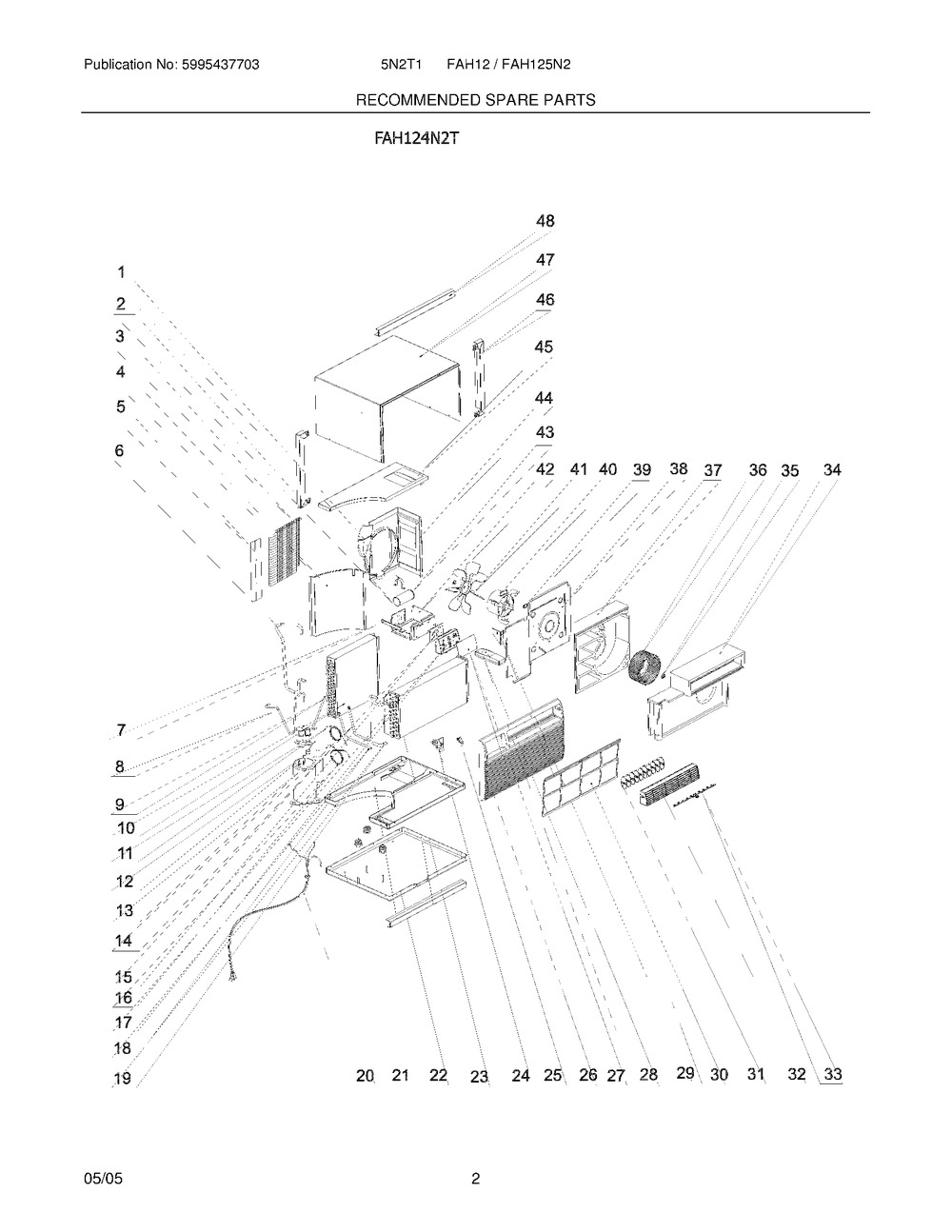 Publication No: 5995437703 5N2T1 FAH12 / FAH125N2

RECOMMENDED SPARE PARTS

FAH124N2T

48
47
46
45
44
43
42 41 40 39 38 37 36 35 34

1
2
3
4
5
6

7
8
9
10
11
12
13
14
15
16
17
18
19

20 21 22 23 24 25 26 27 28 29 30 31 32 33

05/05 2