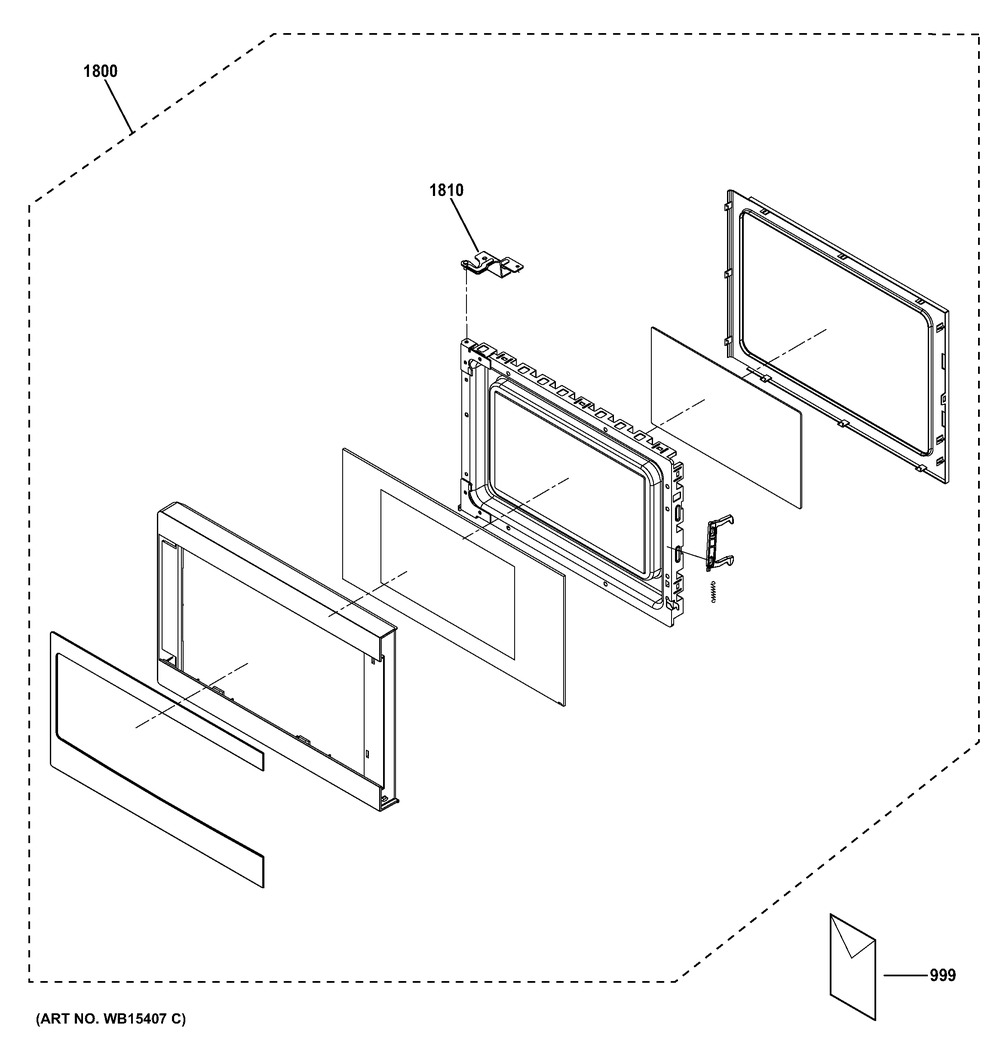 1800

1810

999

(ART NO. WB15407 C)