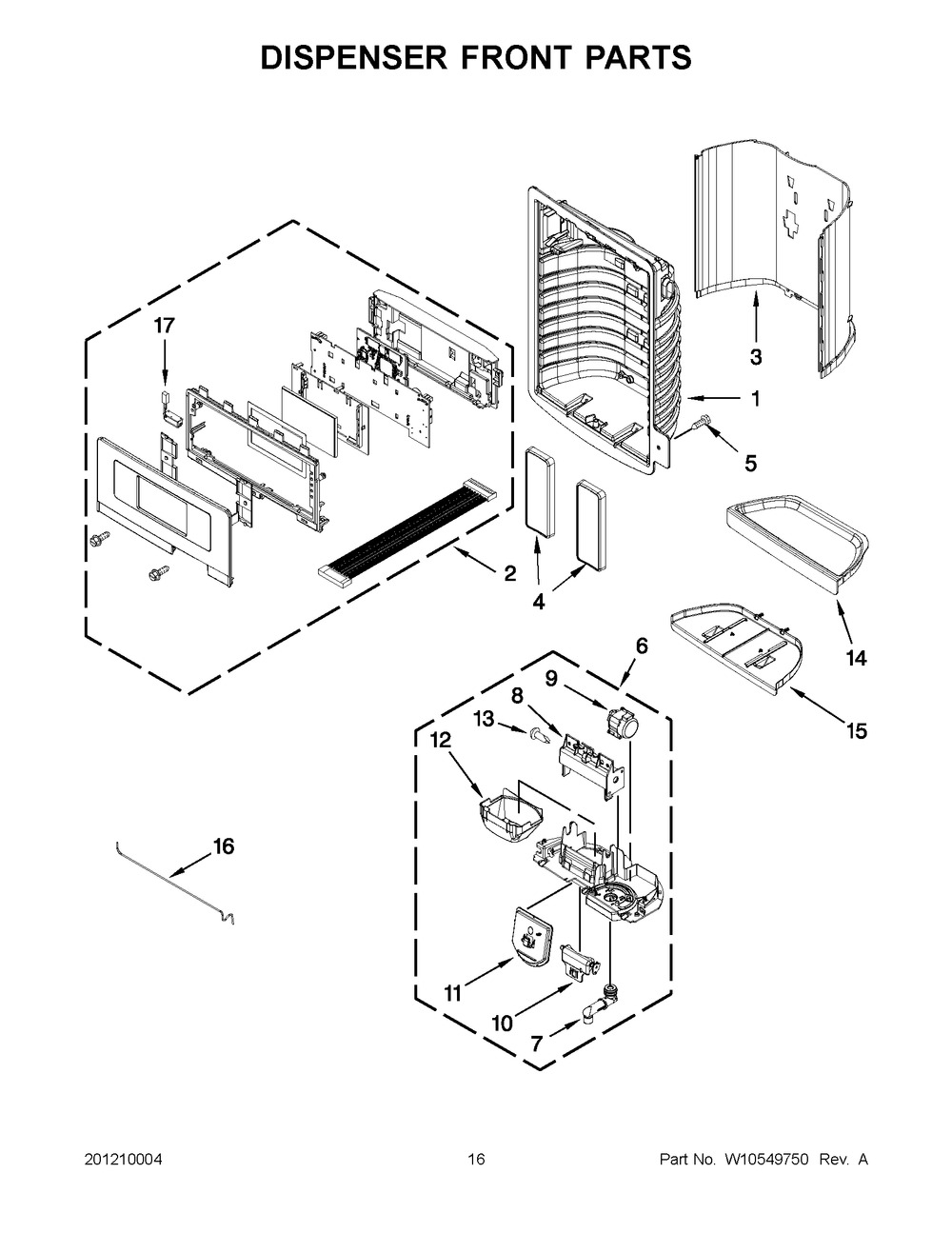 DISPENSER FRONT PARTS

17
3
1
5
2
4
14
15
6
9
8
13
12
16
11
10
7

201210004

16

Part No. W10549750 Rev. A