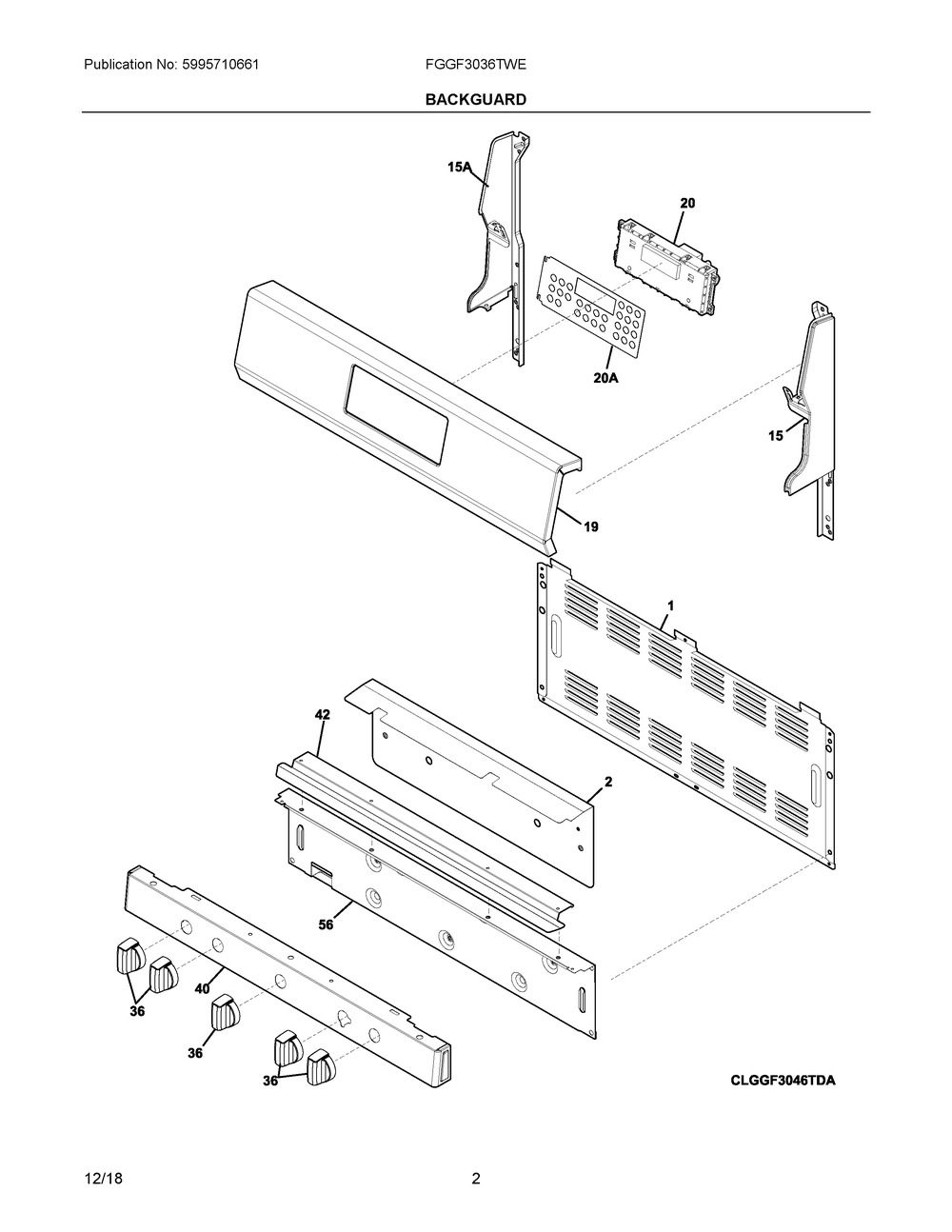 Publication No: 5995710661

FGGF3036TWE

BACKGUARD

15A

20

20A

15

19

1

42

2

56

40

36

36

36

CLGGF3046TDA

12/18

2