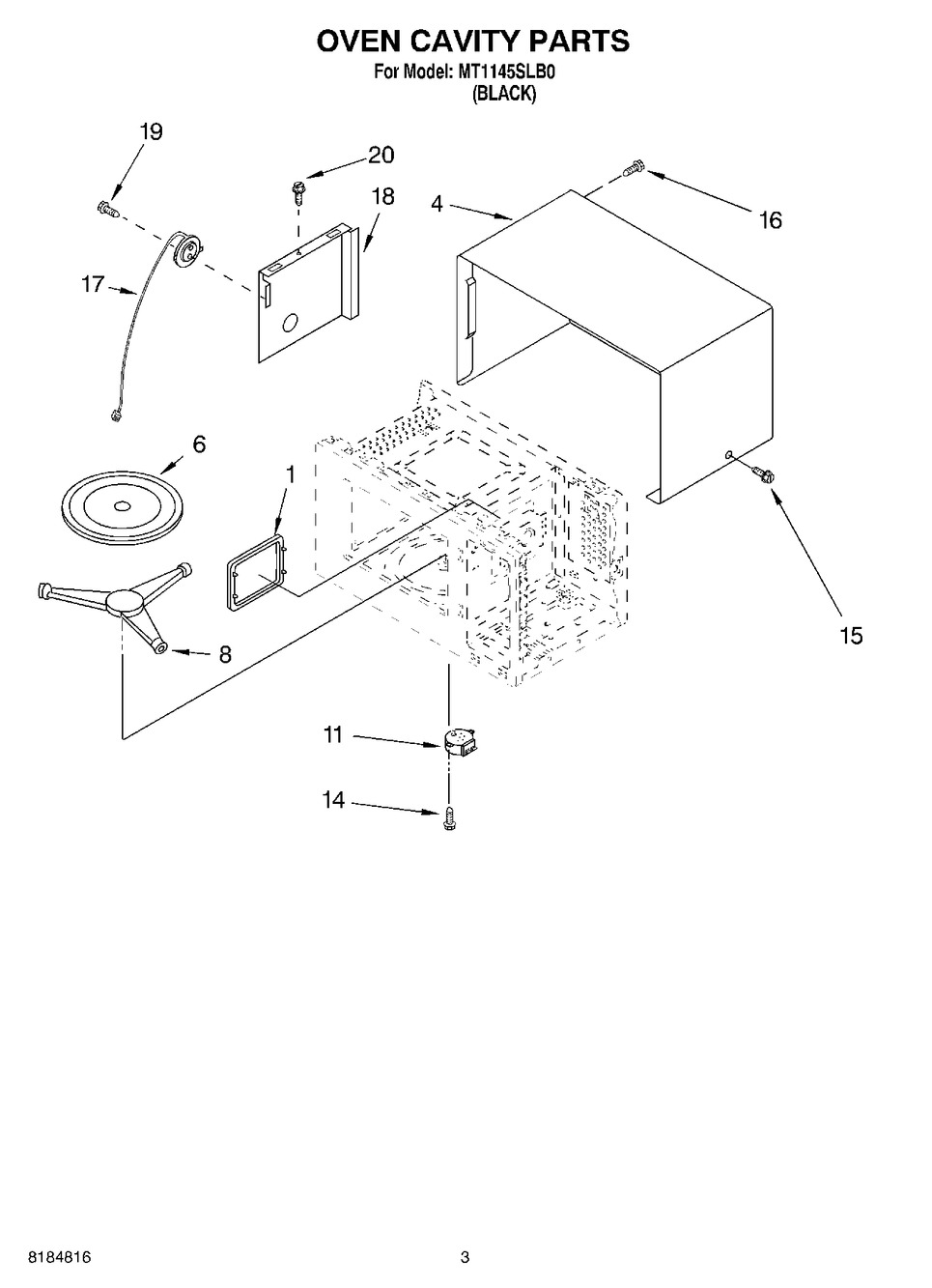 OVEN CAVITY PARTS
For Model: MT1145SLB0
(BLACK)

19
20
18
4
16
17
6
1
8
15
11
14

8184816
3