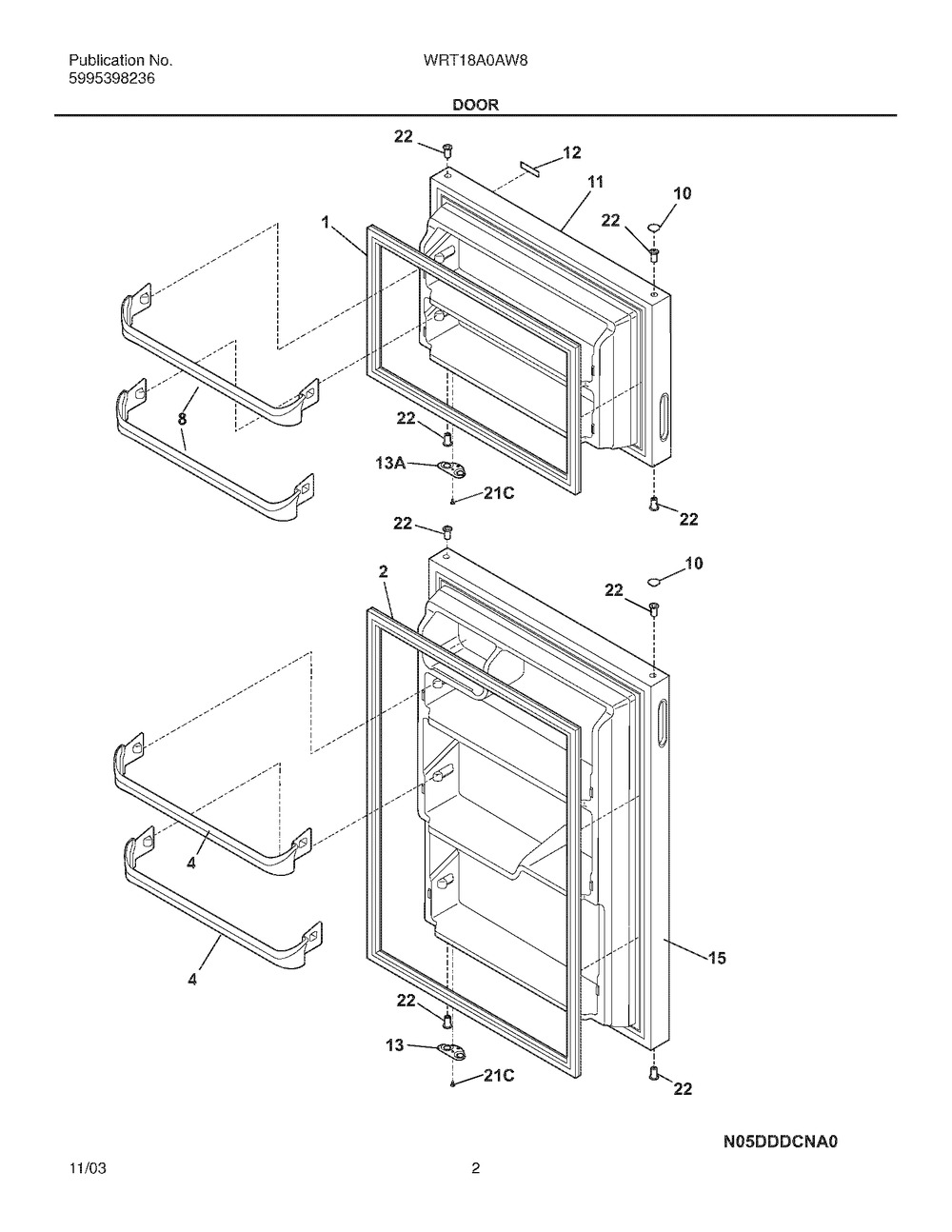 Publication No.
5995398236

WRT18A0AW8

DOOR

22
12
11
10
22
1
8
22
13A
21C
22
22
2
10
22
4
4
15
22
13
21C
22

N05DDDCNA0

11/03

2