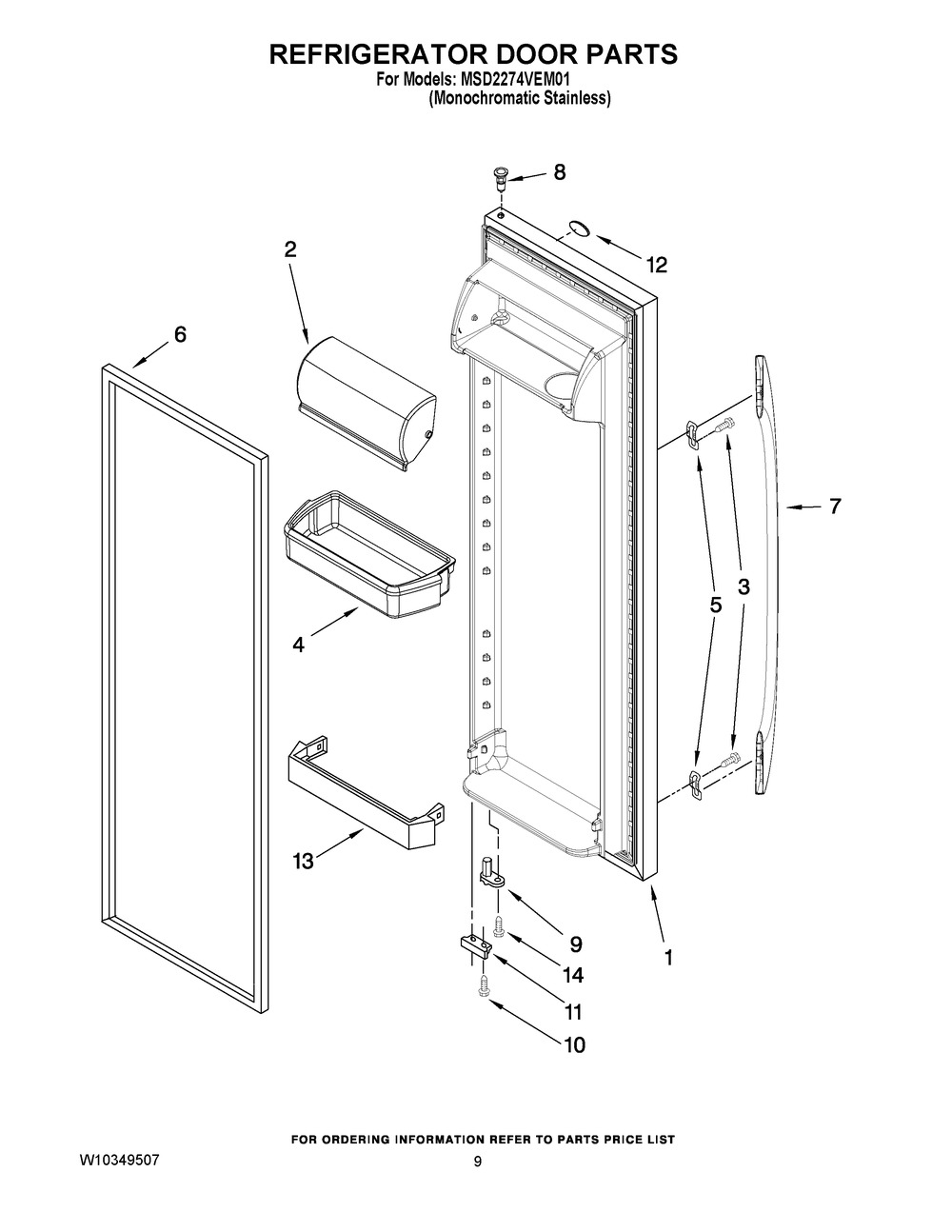 REFRIGERATOR DOOR PARTS
For Models: MSD2274VEM01
(Monochromatic Stainless)

8
12
2
6
7
5
3
4
13
9
1
14
11
10

FOR ORDERING INFORMATION REFER TO PARTS PRICE LIST
W10349507
9