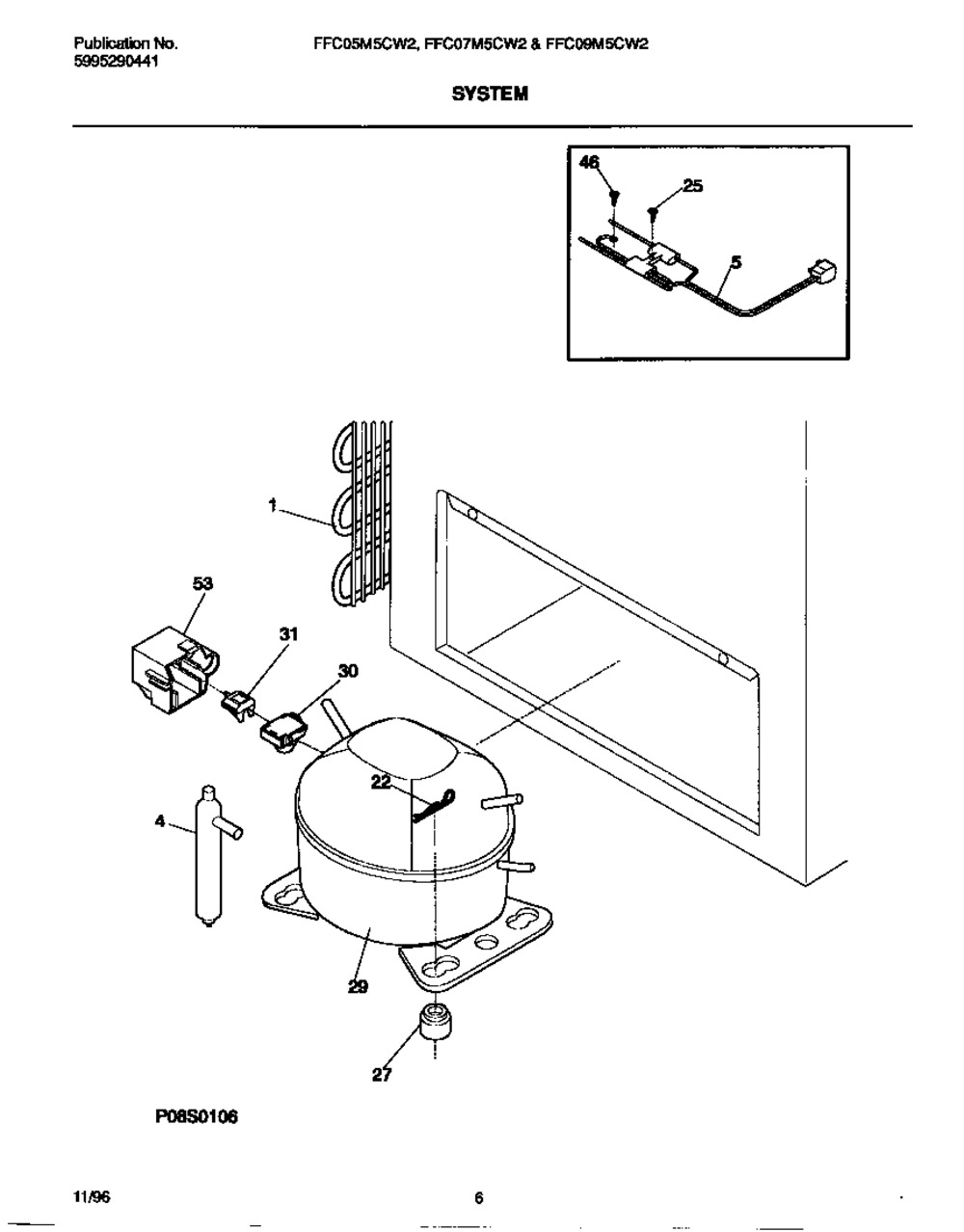 Publication No.
5995290441

FFC05M5CW2, FFC07M5CW2 & FFC09M5CW2

SYSTEM

46
25
5

1
53
31
30
22
4
29
27

P08S0106

11/96

6