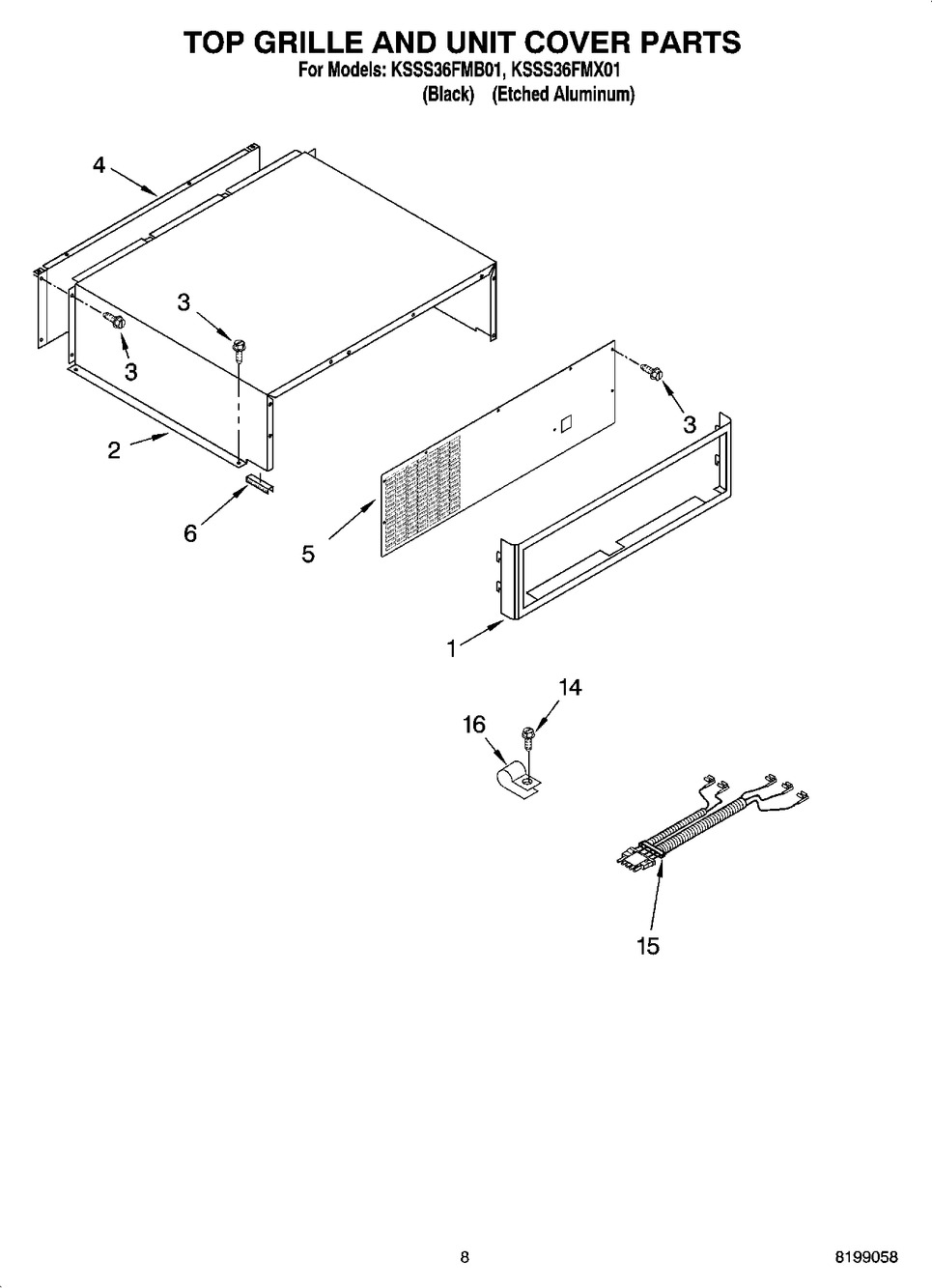 TOP GRILLE AND UNIT COVER PARTS
For Models: KSSS36FMB01, KSSS36FMX01
(Black) (Etched Aluminum)

4
3
3
3
2
6
5
1
14
16
15

8
8199058