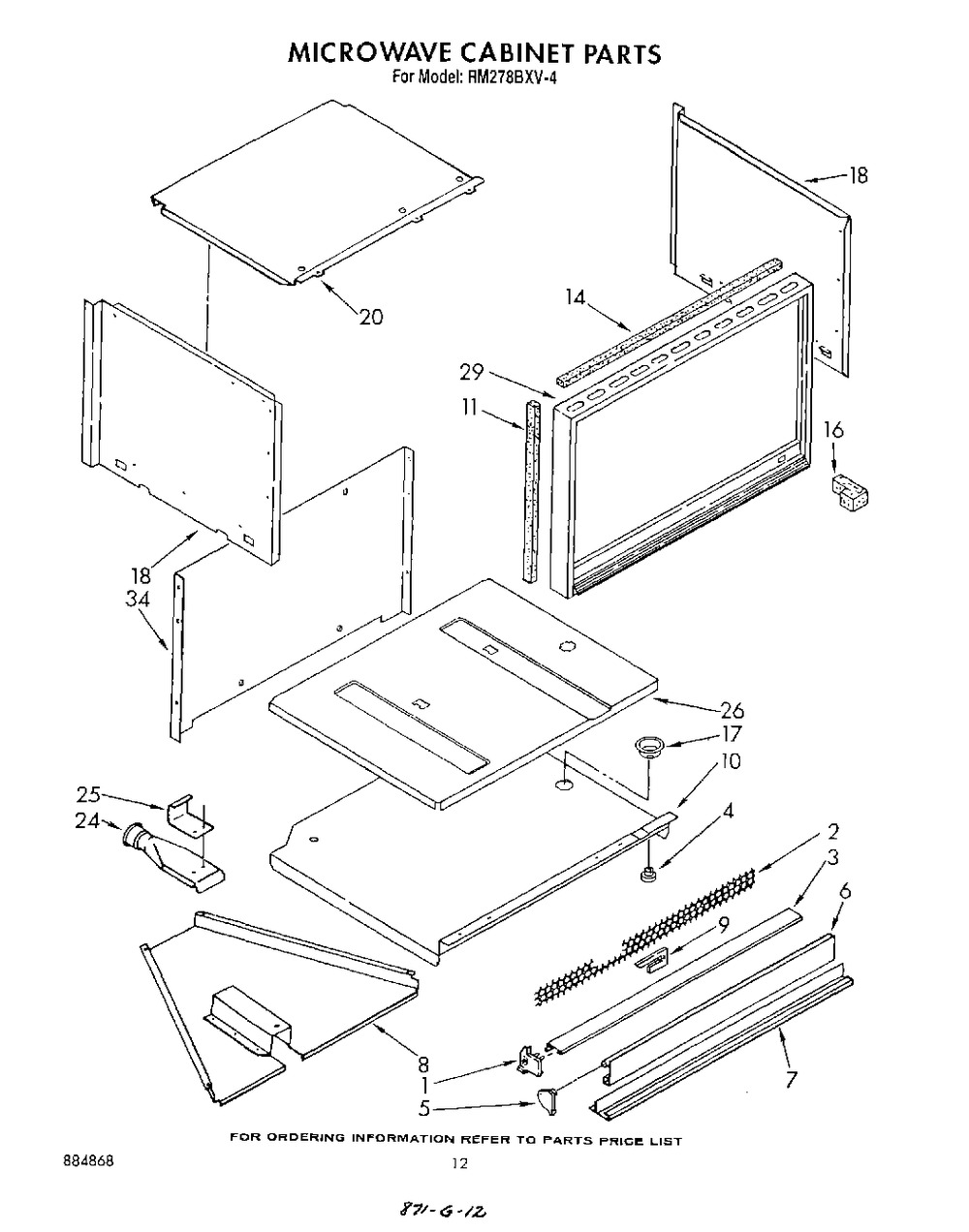 MICROWAVE CABINET PARTS
For Model: RM278BXV-4

18
20
14
29
11
16
18
34
26
17
10
25
24
4
2
3
6
9
8
1
5
7

FOR ORDERING INFORMATION REFER TO PARTS PRICE LIST

884868

12

871-G-12