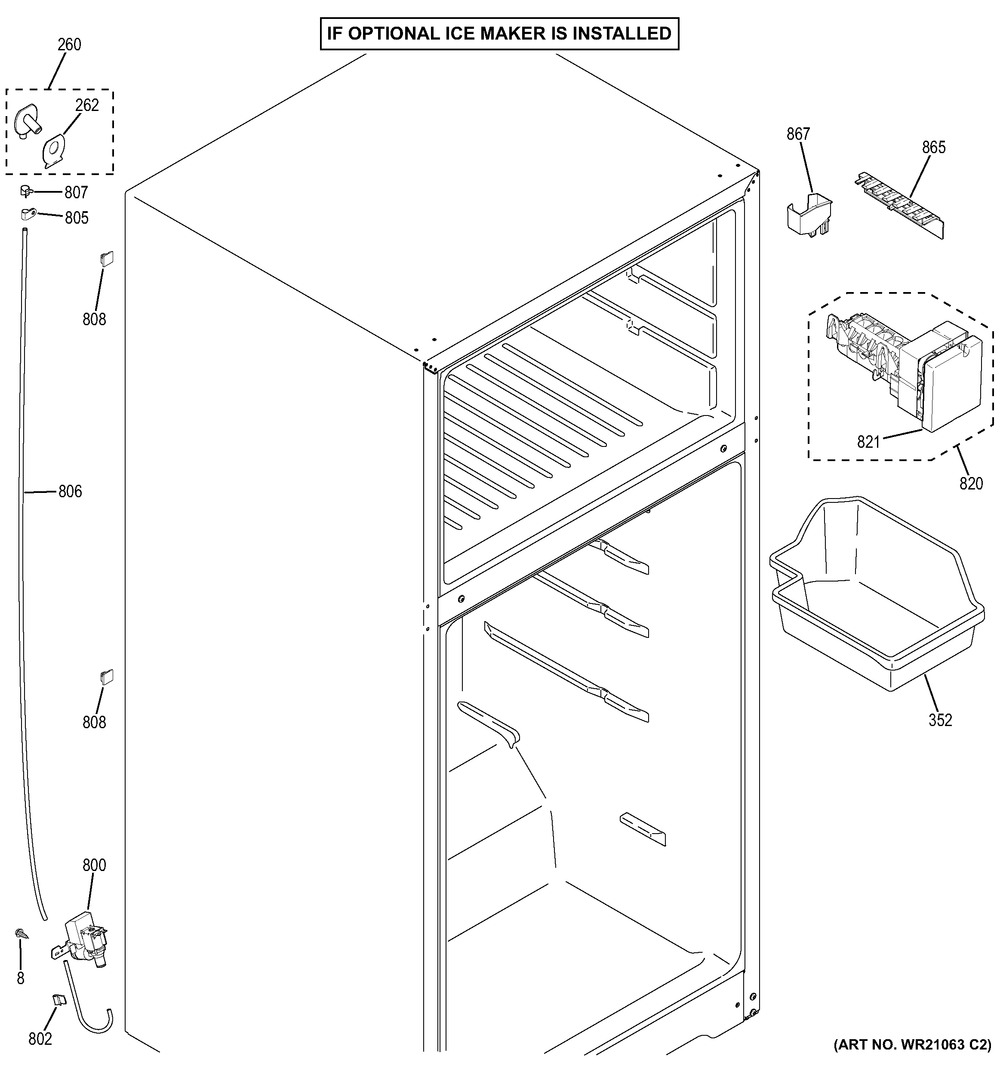 IF OPTIONAL ICE MAKER IS INSTALLED

260
262
807
805
808
806
808
800
8
802

867
865
821
820
352

(ART NO. WR21063 C2)