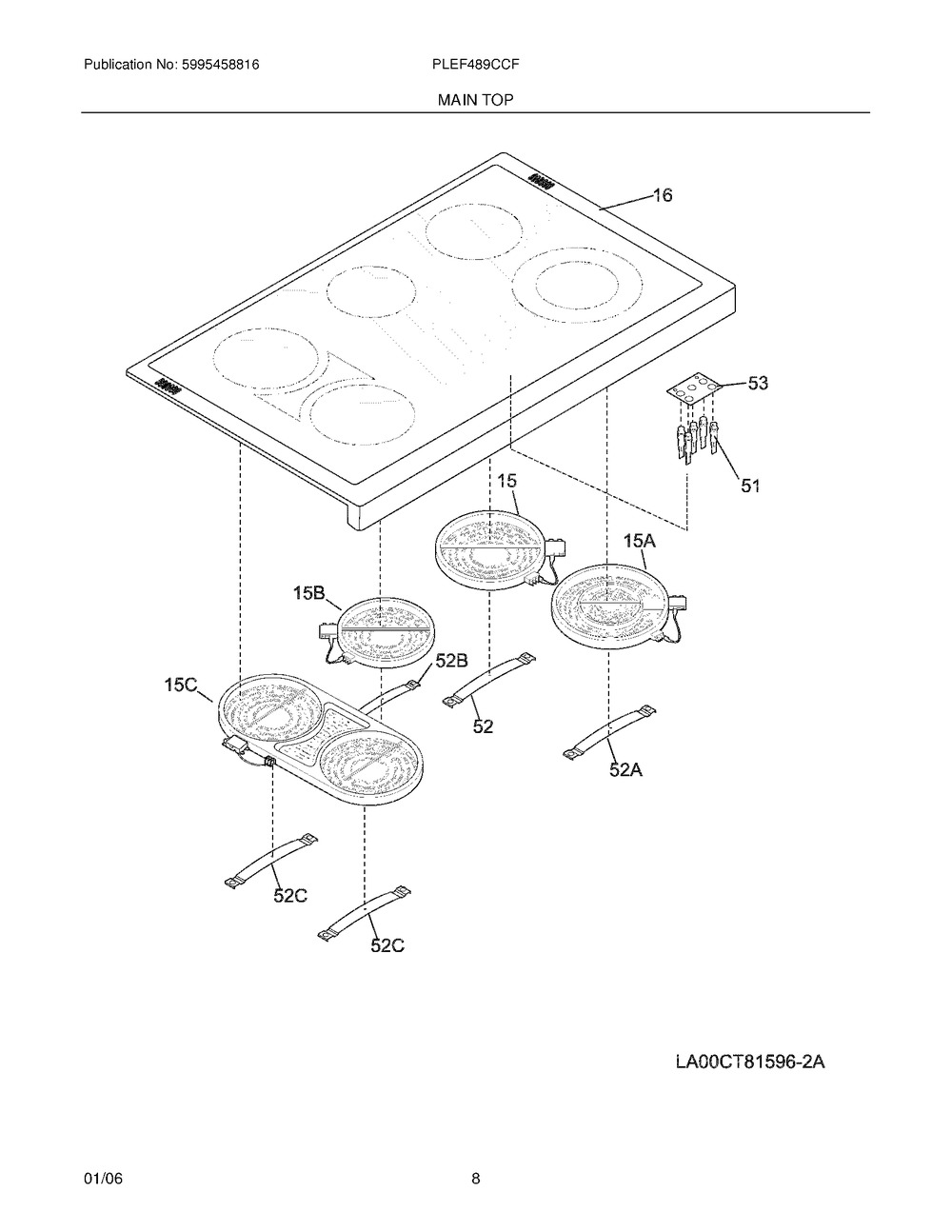 Publication No: 5995458816

PLEF489CCF

MAIN TOP

16

53

51

15

15A

15B

52B

15C

52

52A

52C

52C

LA00CT81596-2A

01/06

8