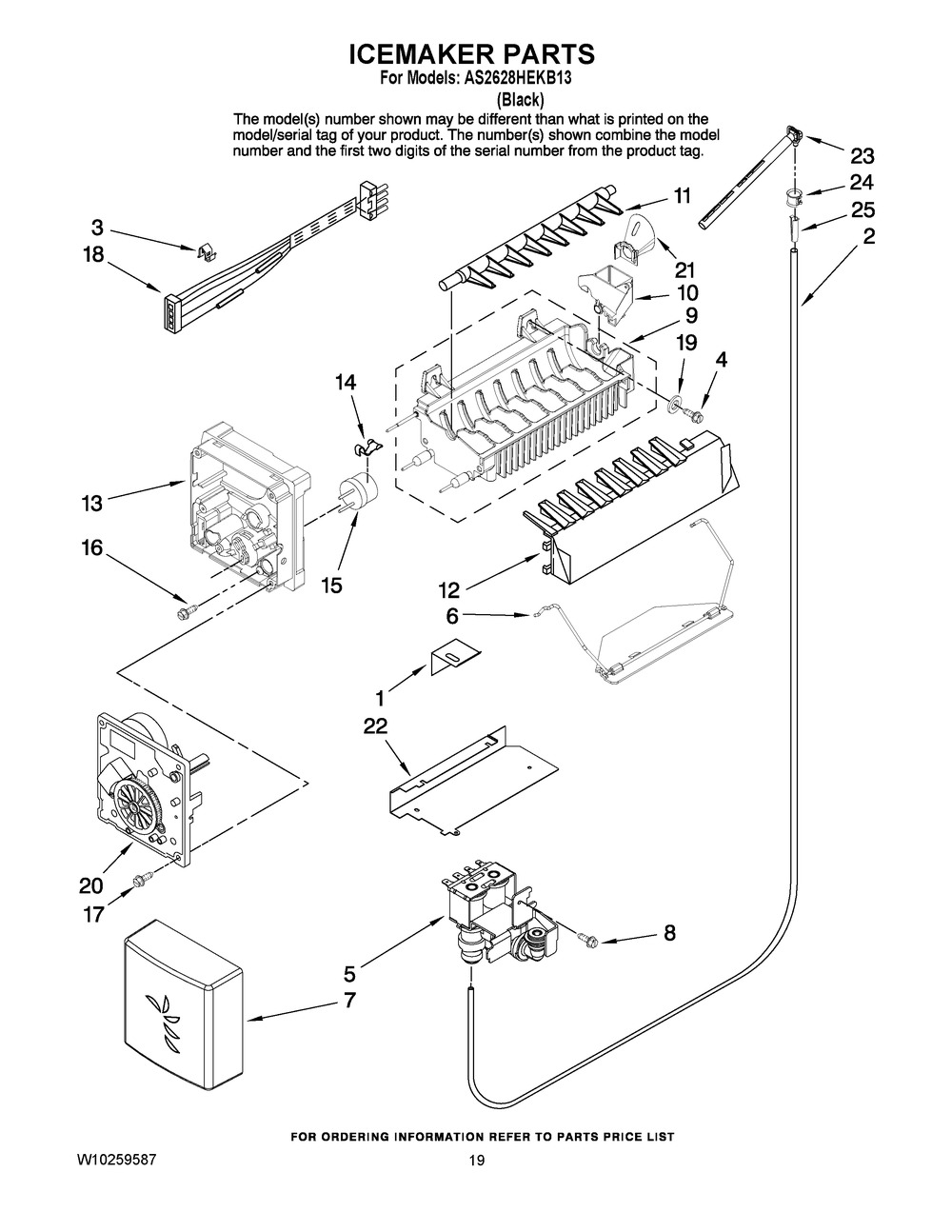 ICEMAKER PARTS
For Models: AS2628HEKB13
(Black)

The model(s) number shown may be different than what is printed on the model/serial tag of your product. The number(s) shown combine the model number and the first two digits of the serial number from the product tag.

23
24
25
2
11
3
18
21
10
9
19
4
14
13
16
15
12
6
1
22
20
17
8
5
7

FOR ORDERING INFORMATION REFER TO PARTS PRICE LIST

W10259587

19